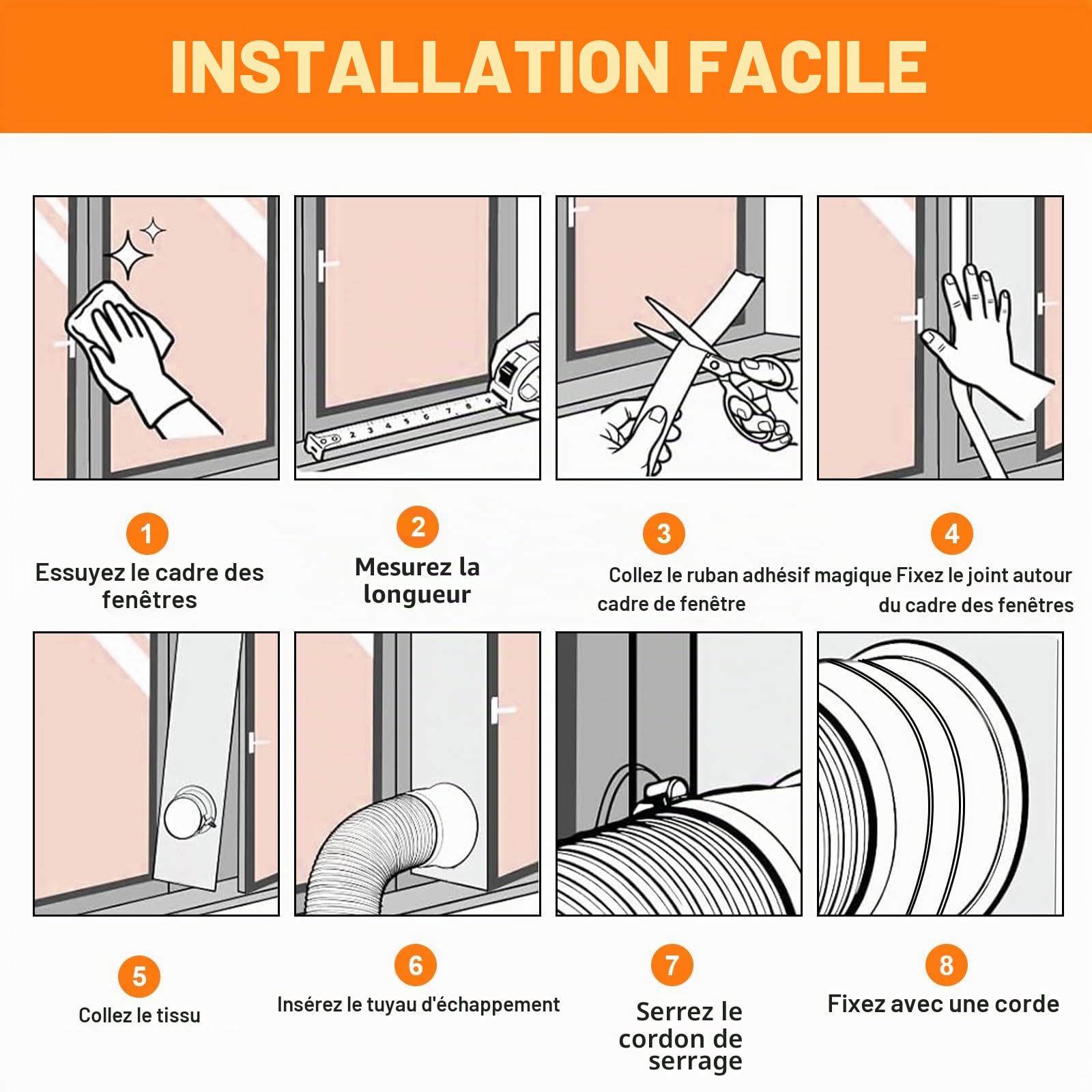 INSTALLATION FACILE

1
Essuyez le cadre des fenêtres

2
Mesurez la longueur

3
Collez le ruban adhésif magique cadre de fenêtre

4
Fixez le joint autour du cadre des fenêtres

5
Collez le tissu

6
Insérez le tuyau d'échappement

7
Serrez le cordon de serrage

8
Fixez avec une corde