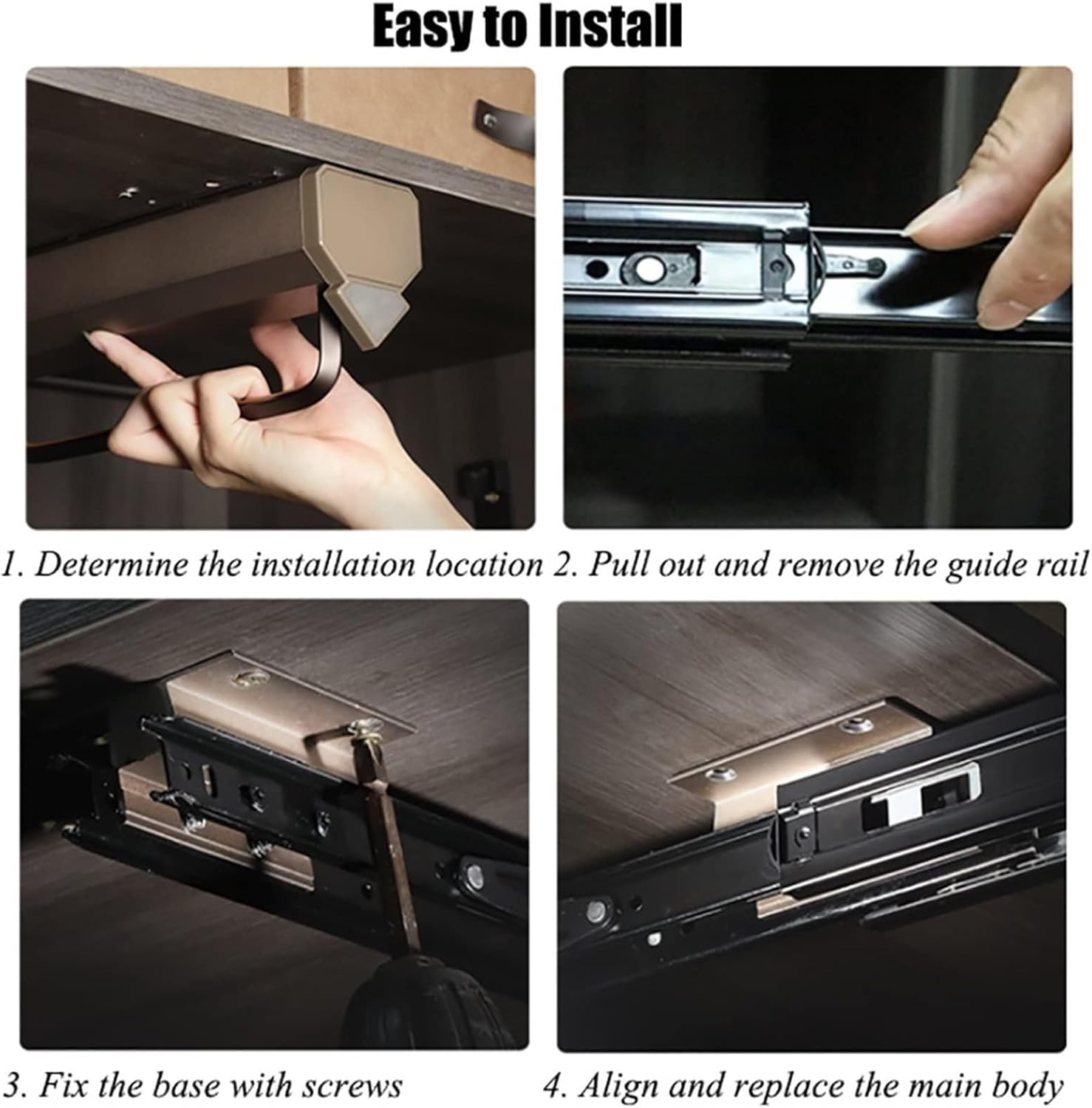 Easy to Install

1. Determine the installation location

2. Pull out and remove the guide rail

3. Fix the base with screws

4. Align and replace the main body