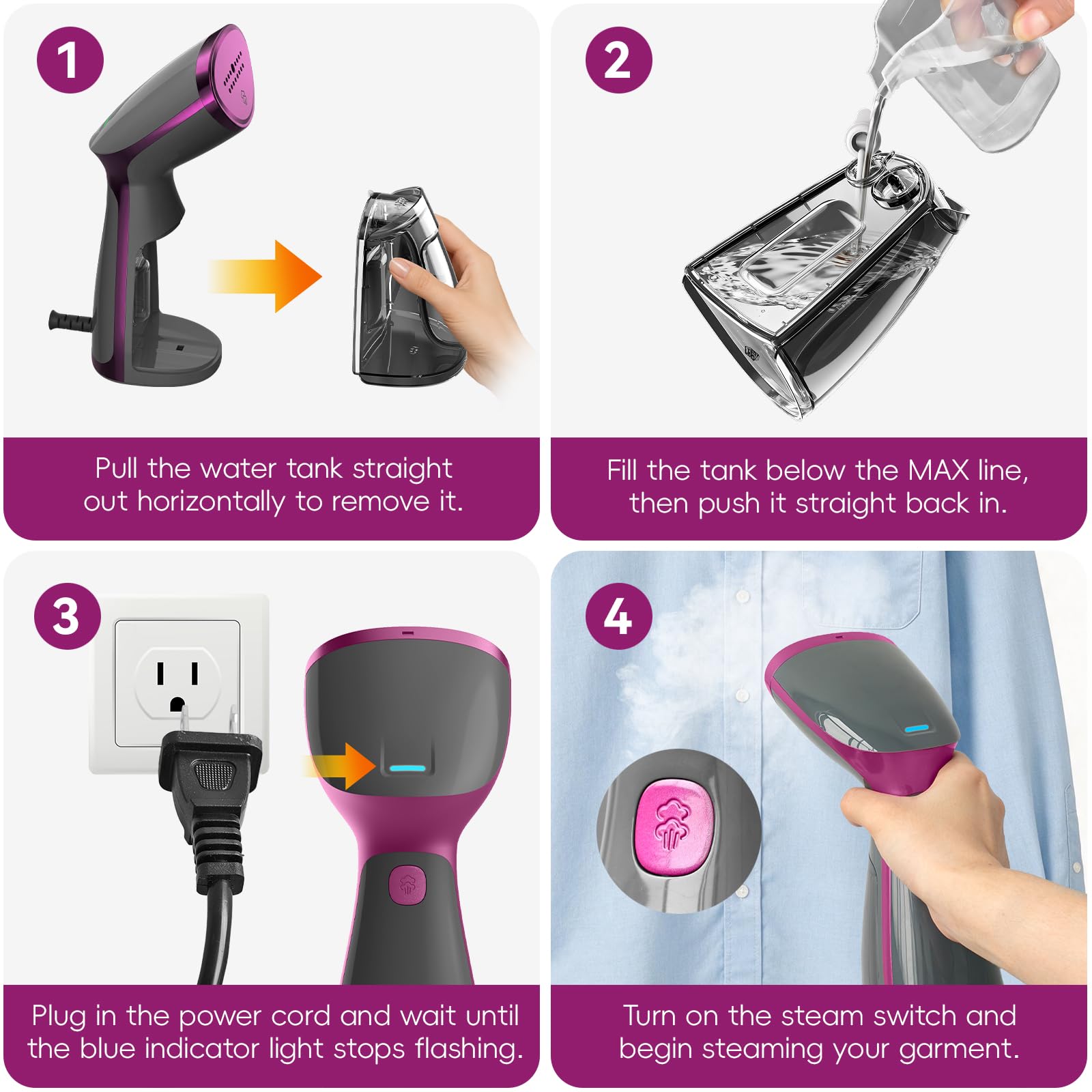 1

Pull the water tank straight out horizontally to remove it.

2

Fill the tank below the MAX line, then push it straight back in.

3

Plug in the power cord and wait until the blue indicator light stops flashing.

4

Turn on the steam switch and begin steaming your garment.