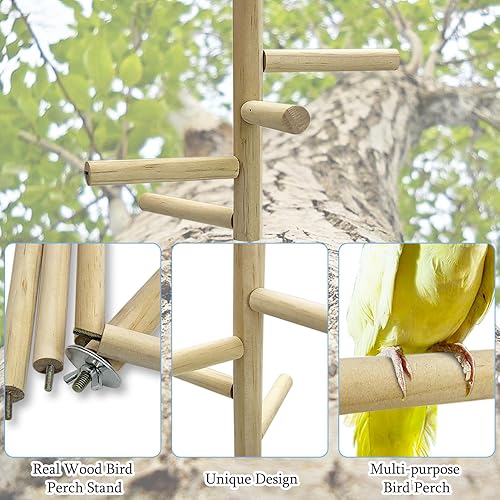 Real Wood Bird Perch Stand

Unique Design

Multi-purpose Bird Perch