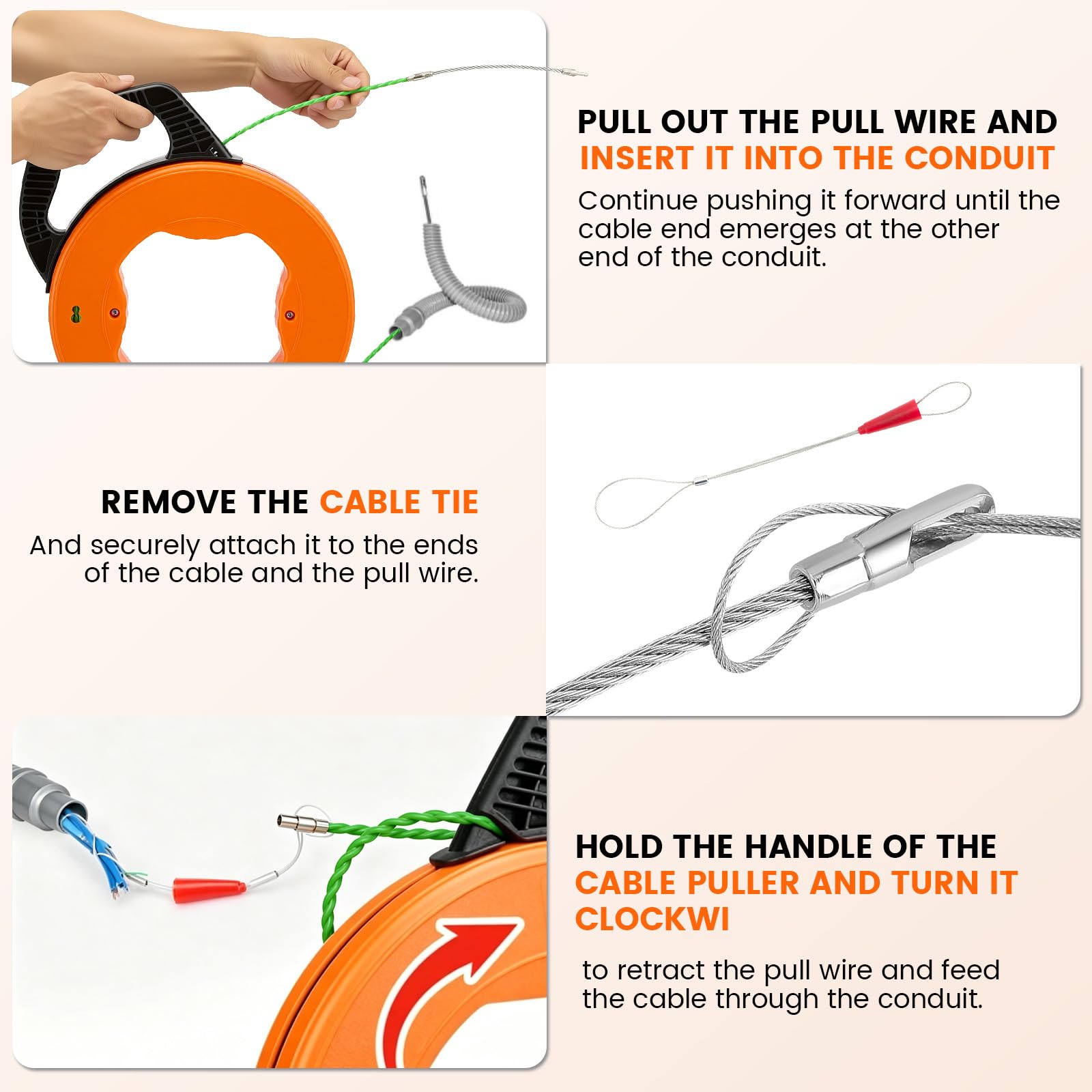 PULL OUT THE PULL WIRE AND INSERT IT INTO THE CONDUIT

Continue pushing it forward until the cable end emerges at the other end of the conduit.

REMOVE THE CABLE TIE

And securely attach it to the ends of the cable and the pull wire.

HOLD THE HANDLE OF THE CABLE PULLER AND TURN IT CLOCKWI

to retract the pull wire and feed the cable through the conduit.