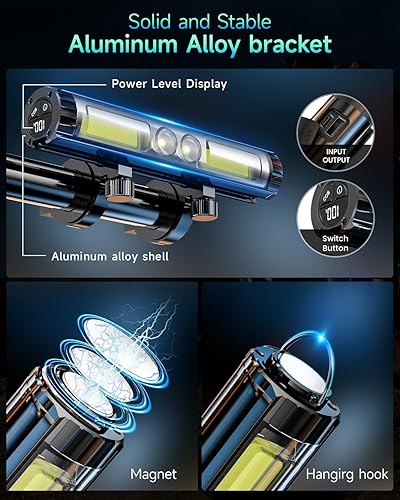 Solid and Stable
Aluminum Alloy bracket

Power Level Display

100

INPUT
OUTPUT

100

Switch
Button

Aluminum alloy shell

Magnet

Hangirg hook