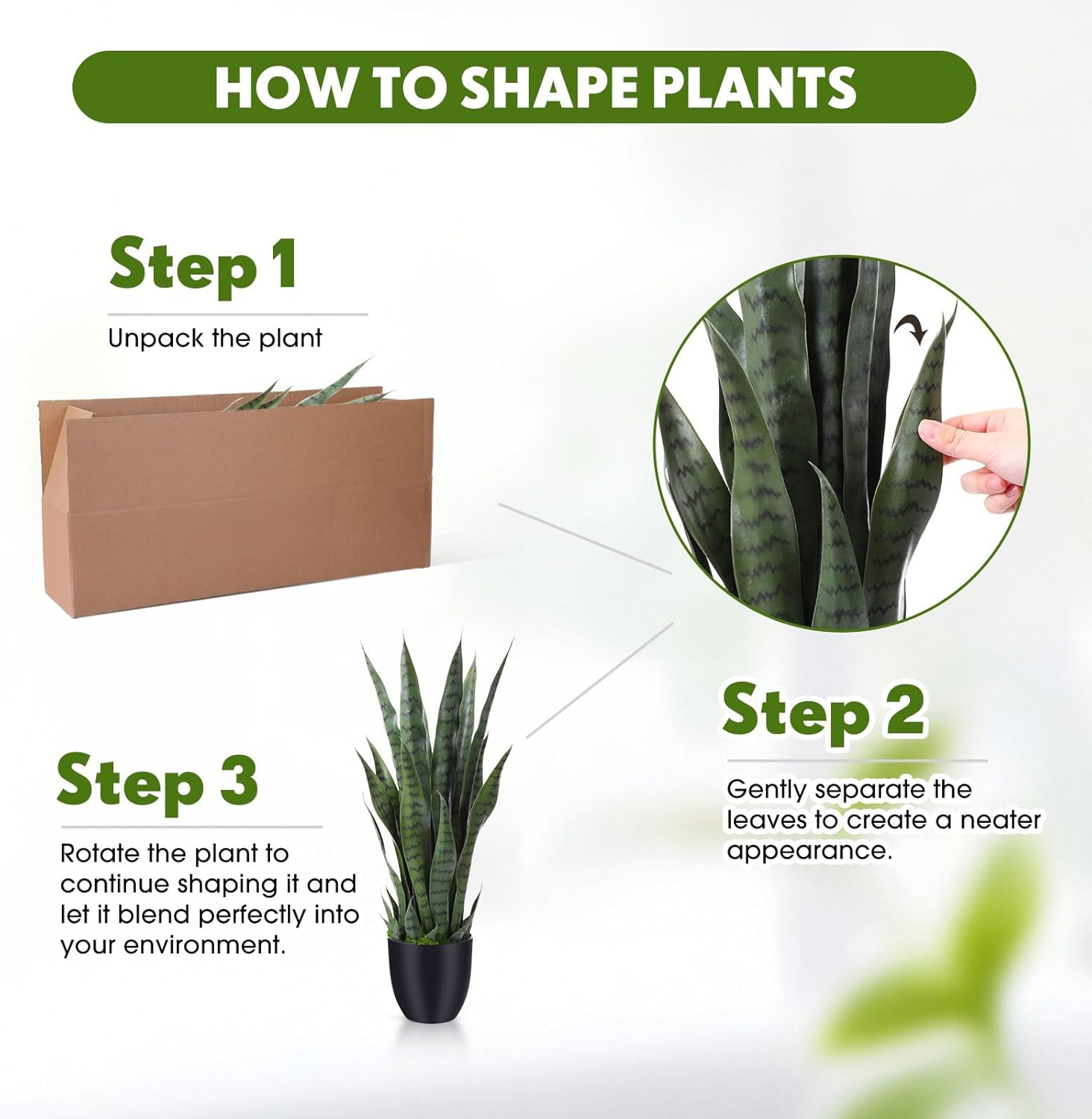 HOW TO SHAPE PLANTS

Step 1

Unpack the plant

Step 2

Gently separate the leaves to create a neater appearance.

Step 3

Rotate the plant to continue shaping it and let it blend perfectly into your environment.