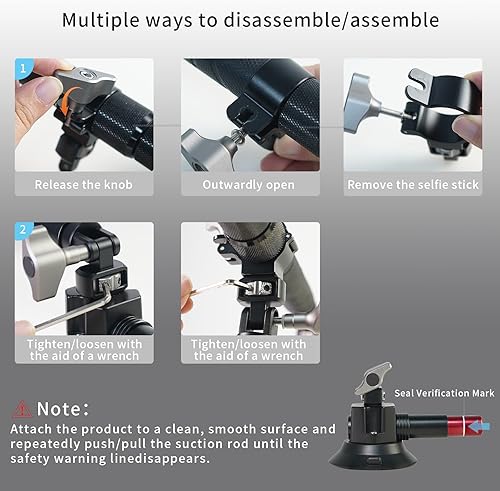 Multiple ways to disassemble/assemble

1

Release the knob

Outwardly open

Remove the selfie stick

2

Tighten/loosen with the aid of a wrench

Tighten/loosen with the aid of a wrench

Seal Verification Mark

Note:

Attach the product to a clean, smooth surface and repeatedly push/pull the suction rod until the safety warning linedisappears.