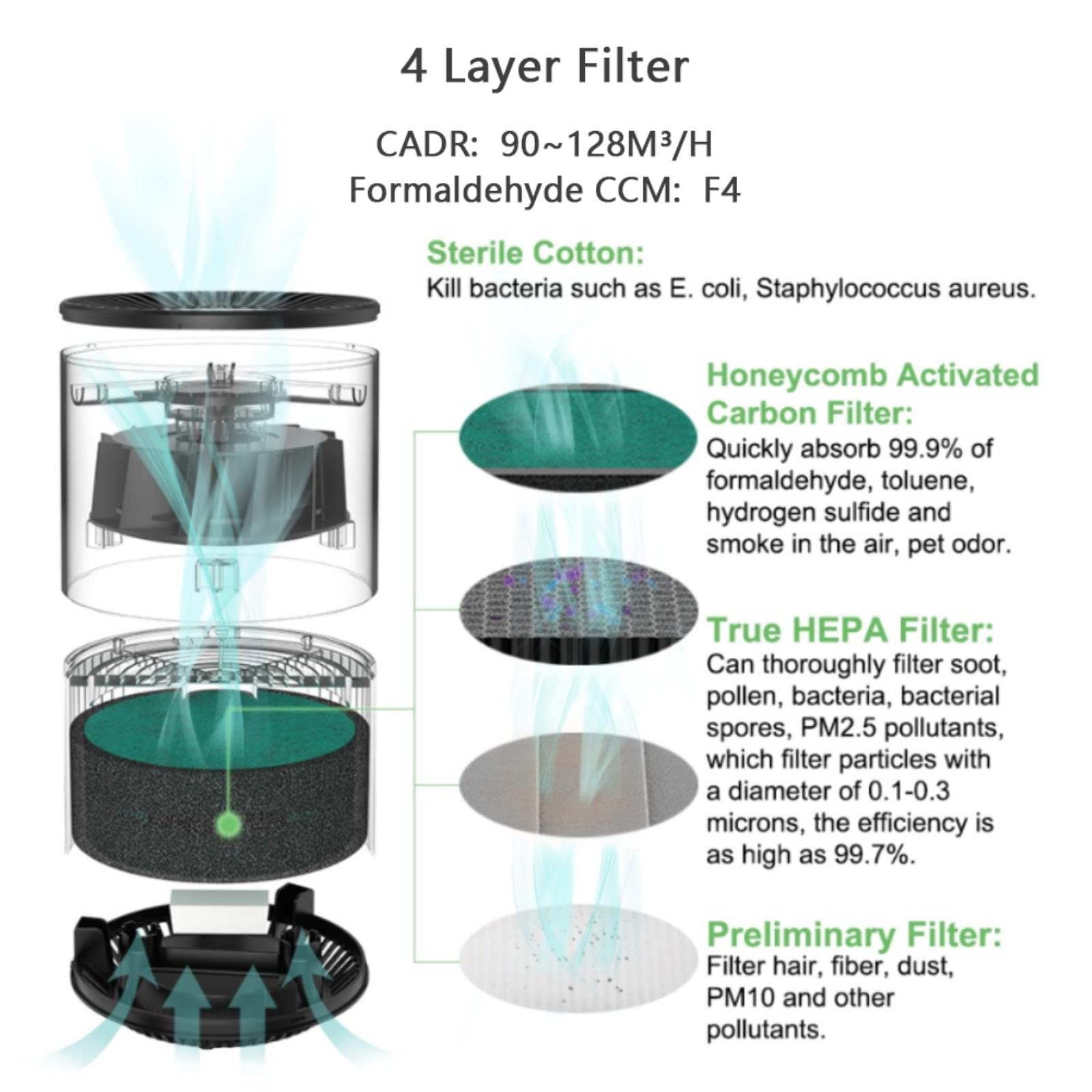 4 Layer Filter

CADR: 90~128M³/H
Formaldehyde CCM: F4

Sterile Cotton:
Kill bacteria such as E. coli, Staphylococcus aureus.

Honeycomb Activated Carbon Filter:
Quickly absorb 99.9% of formaldehyde, toluene, hydrogen sulfide and smoke in the air, pet odor.

True HEPA Filter:
Can thoroughly filter soot, pollen, bacteria, bacterial spores, PM2.5 pollutants, which filter particles with a diameter of 0.1-0.3 microns, the efficiency is as high as 99.7%.

Preliminary Filter:
Filter hair, fiber, dust, PM10 and other pollutants.