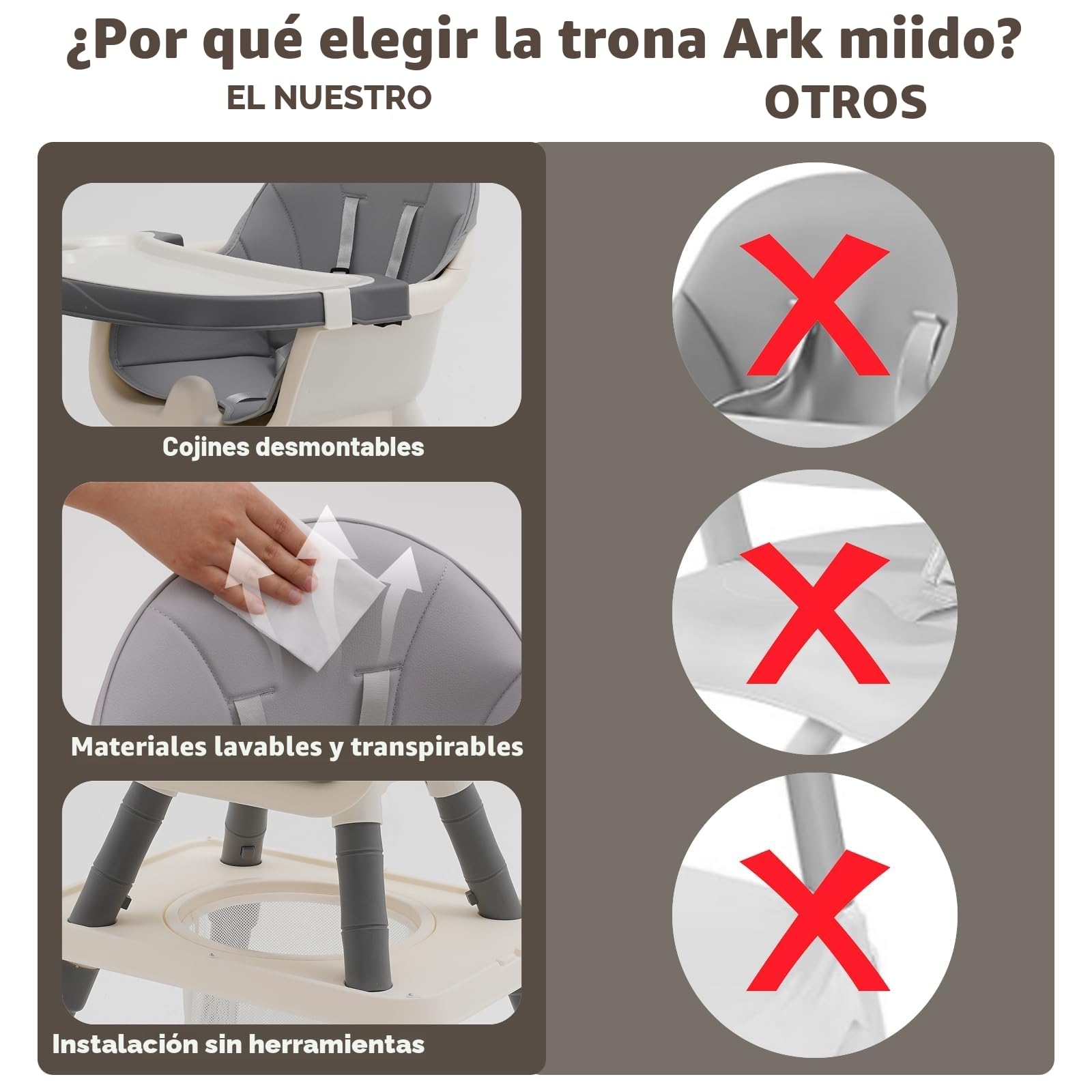 ¿Por qué elegir la trona Ark miido?

EL NUESTRO

OTROS

Cojines desmontables

Materiales lavables y transpirables

Instalación sin herramientas