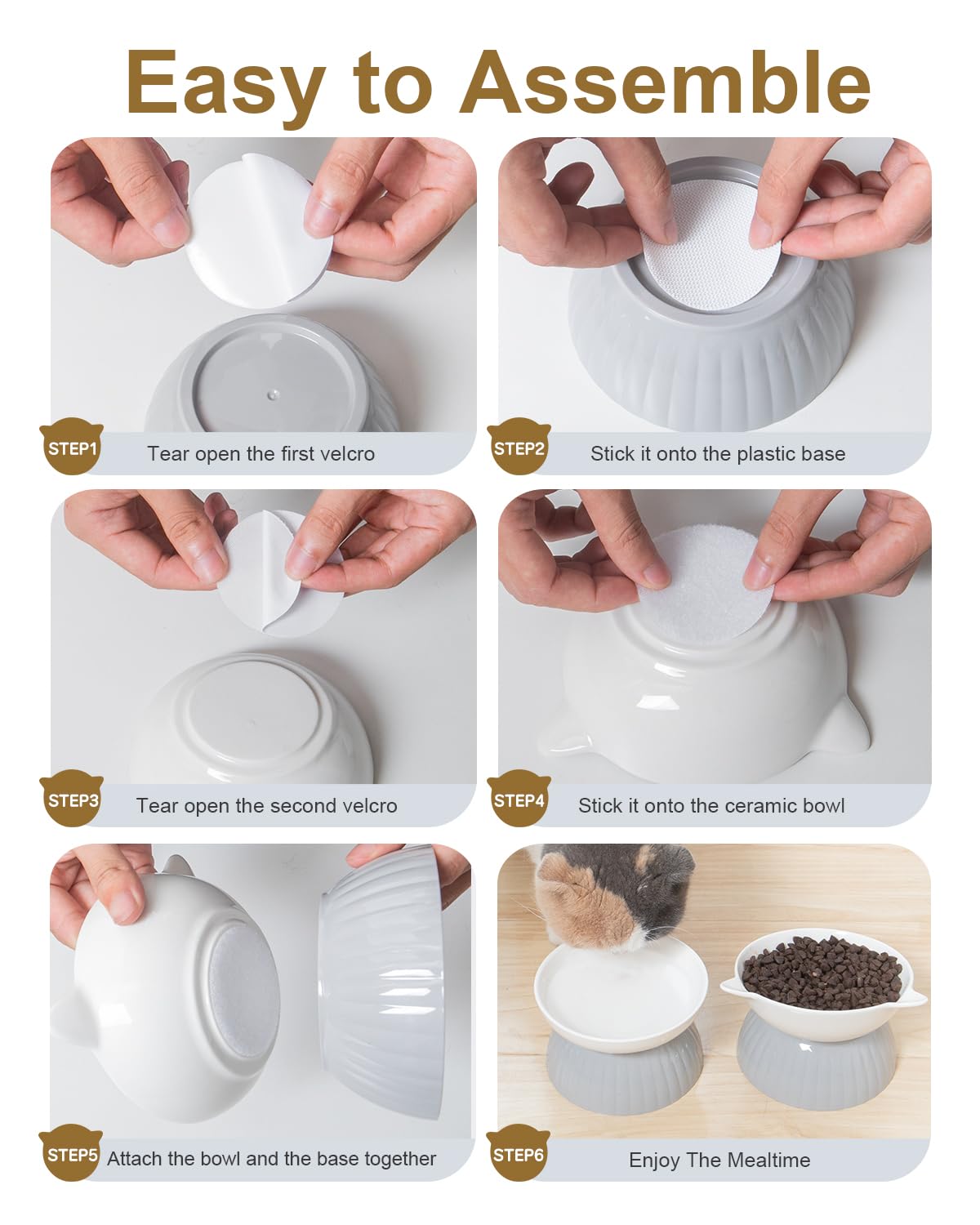 Easy to Assemble

STEP1 Tear open the first velcro

STEP2 Stick it onto the plastic base

STEP3 Tear open the second velcro

STEP4 Stick it onto the ceramic bowl

STEP5 Attach the bowl and the base together

STEP6 Enjoy The Mealtime