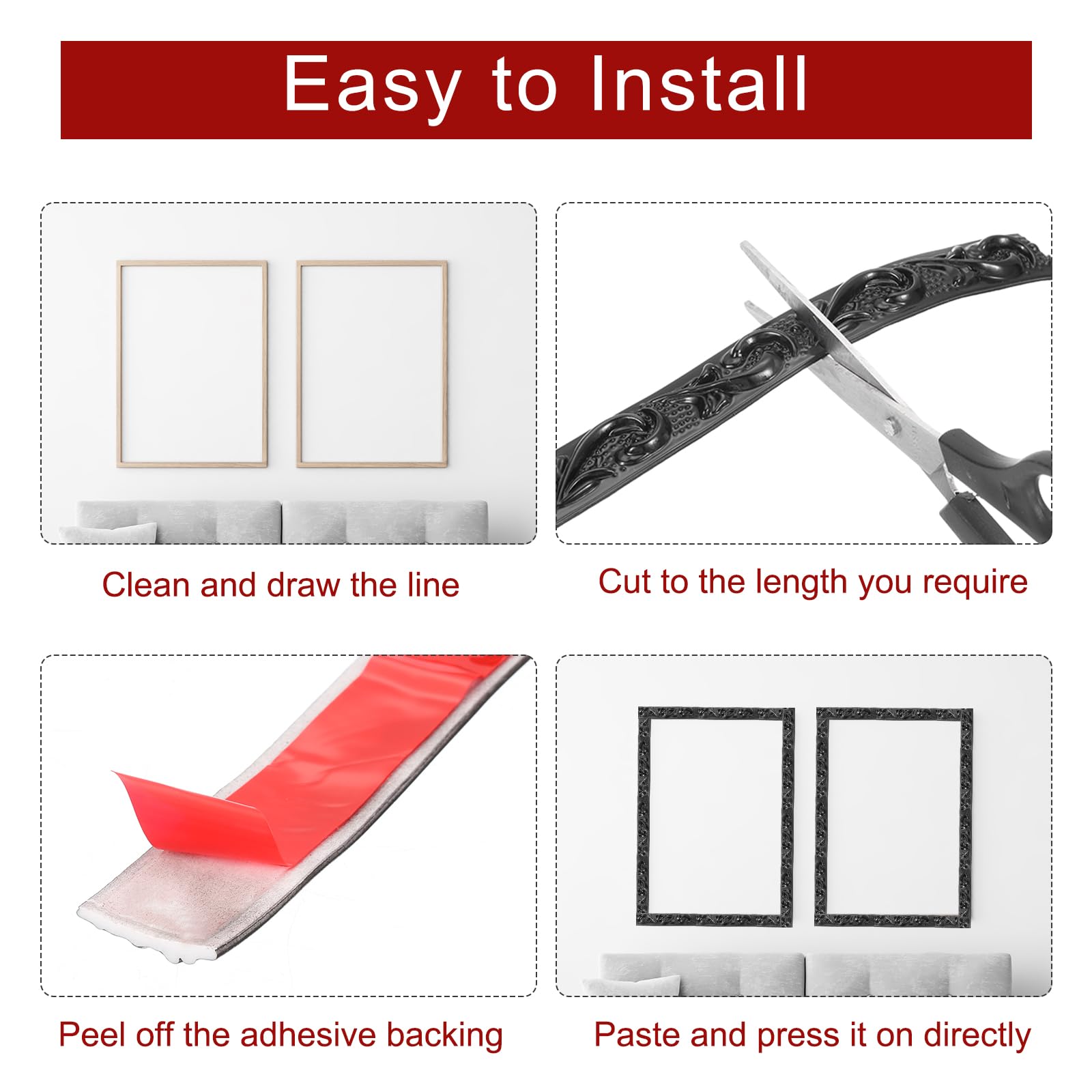 Easy to Install

Clean and draw the line

Cut to the length you require

Peel off the adhesive backing

Paste and press it on directly