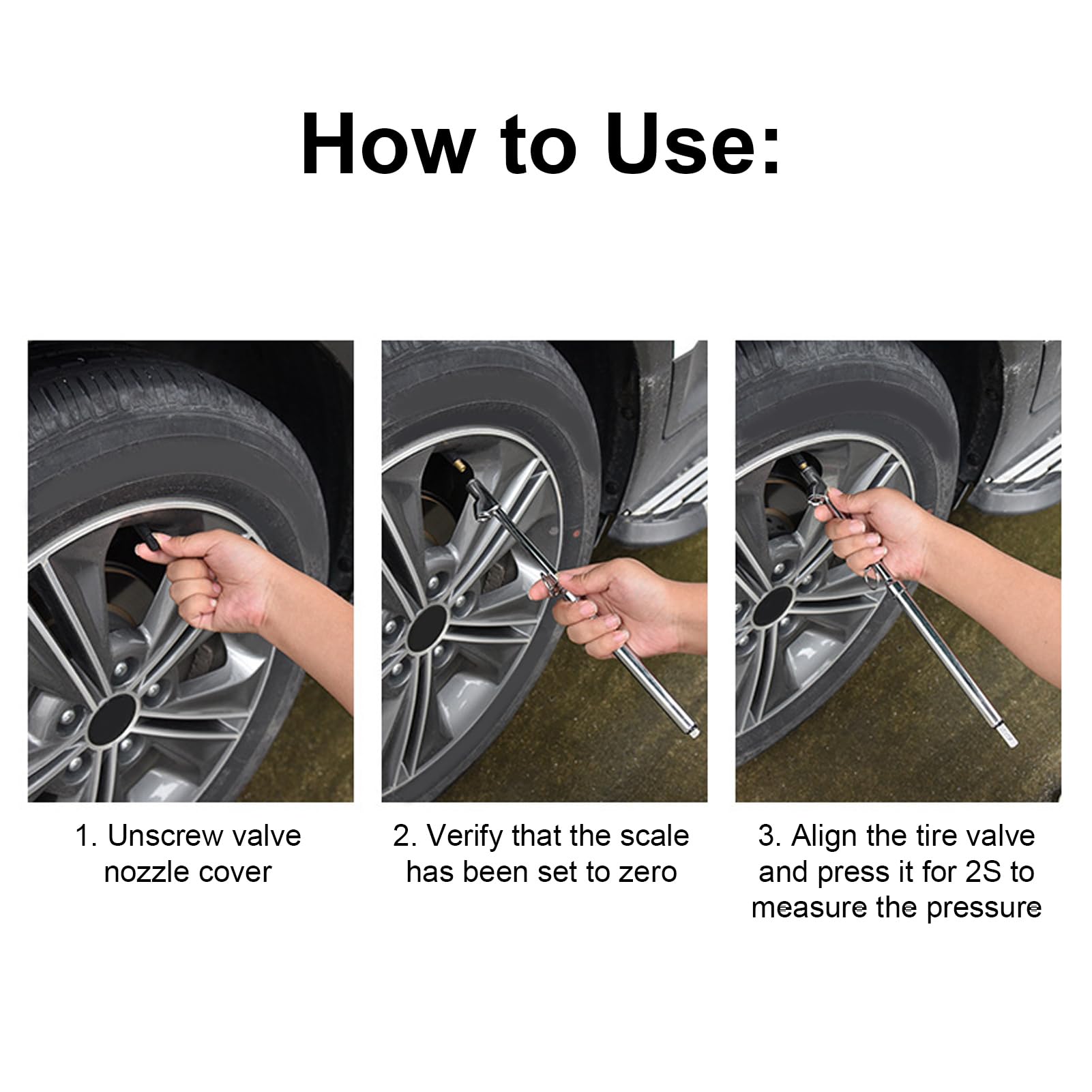 How to Use:

1. Unscrew valve nozzle cover

2. Verify that the scale has been set to zero

3. Align the tire valve and press it for 2S to measure the pressure