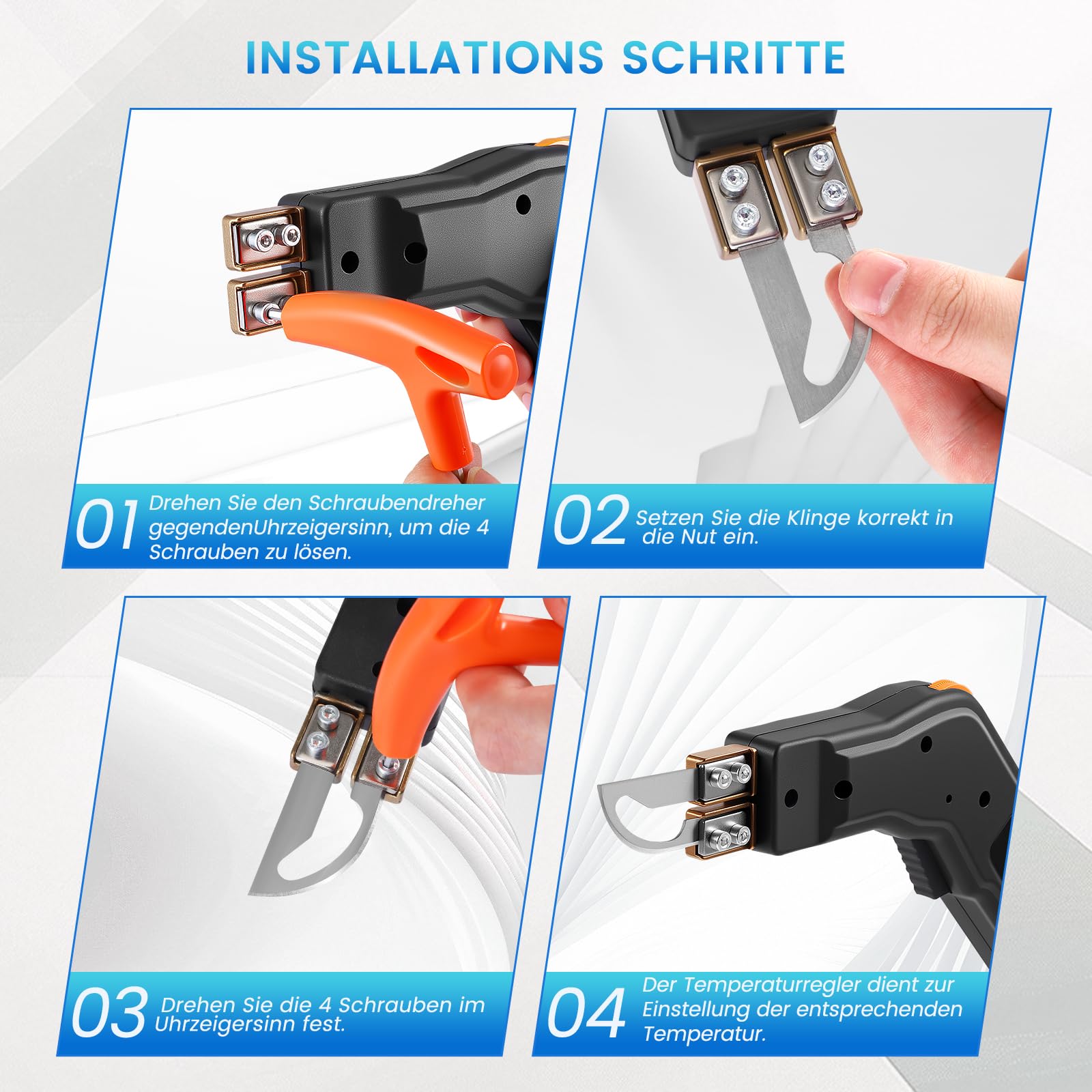 INSTALLATIONS SCHRITTE

01 Drehen Sie den Schraubendreher gegendenUhrzeigersinn, um die 4 Schrauben zu lösen.

02 Setzen Sie die Klinge korrekt in die Nut ein.

03 Drehen Sie die 4 Schrauben im Uhrzeigersinn fest.

04 Der Temperaturregler dient zur Einstellung der entsprechenden Temperatur.