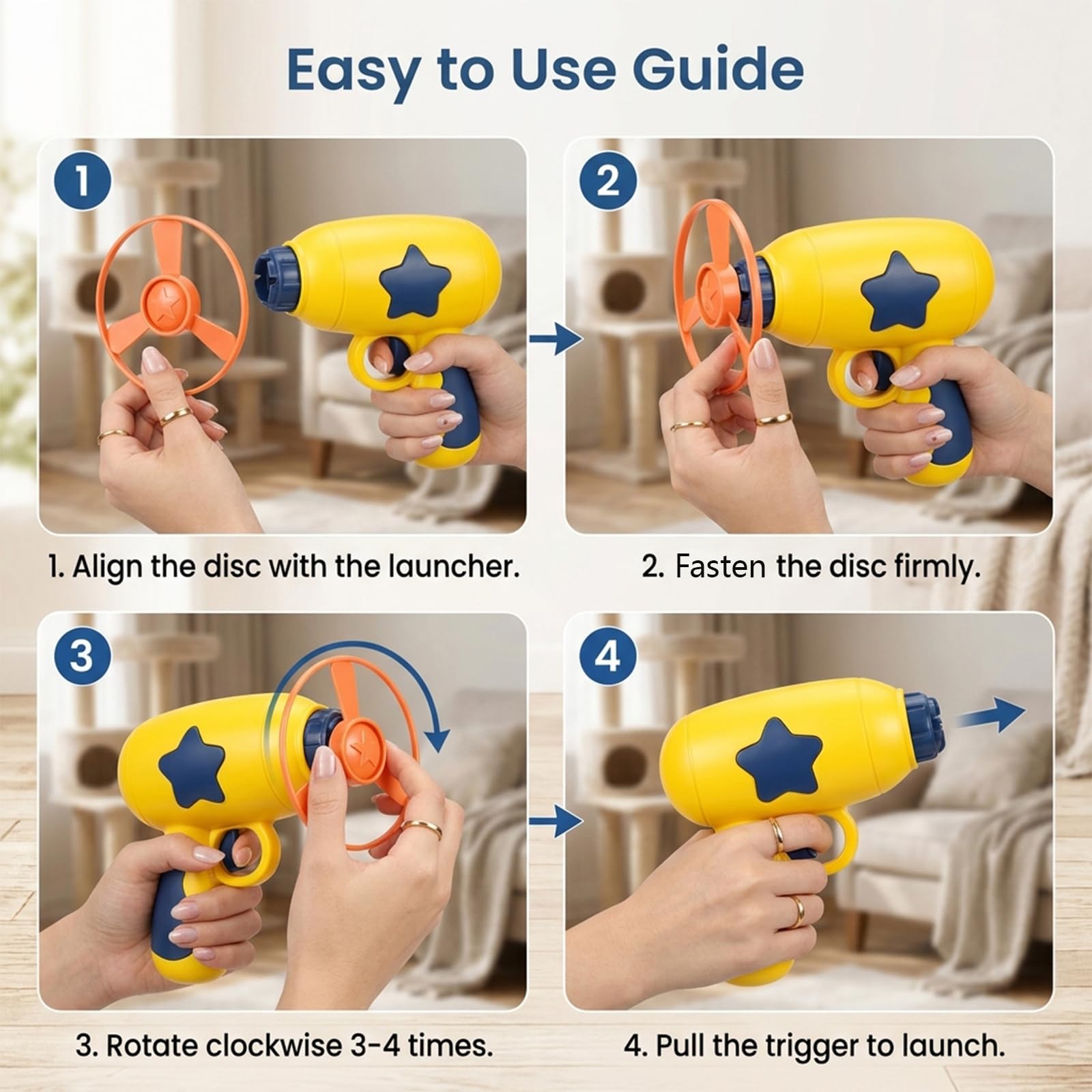 Easy to Use Guide

1

2

1. Align the disc with the launcher.

2. Fasten the disc firmly.

3

4

3. Rotate clockwise 3-4 times.

4. Pull the trigger to launch.