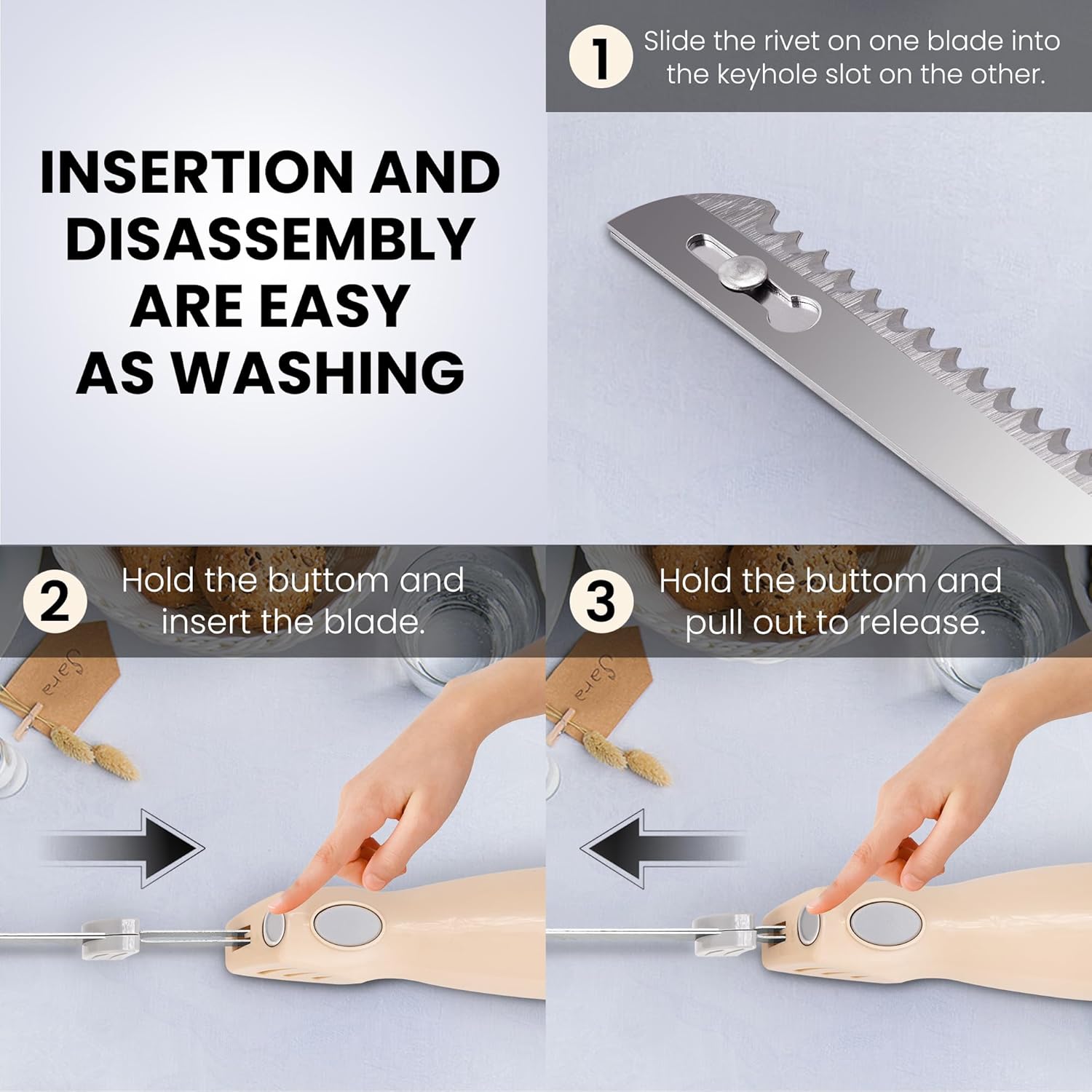 INSERTION AND DISASSEMBLY ARE EASY AS WASHING

1 Slide the rivet on one blade into the keyhole slot on the other.

2 Hold the buttom and insert the blade.

Sara

3 Hold the buttom and pull out to release.

Sara