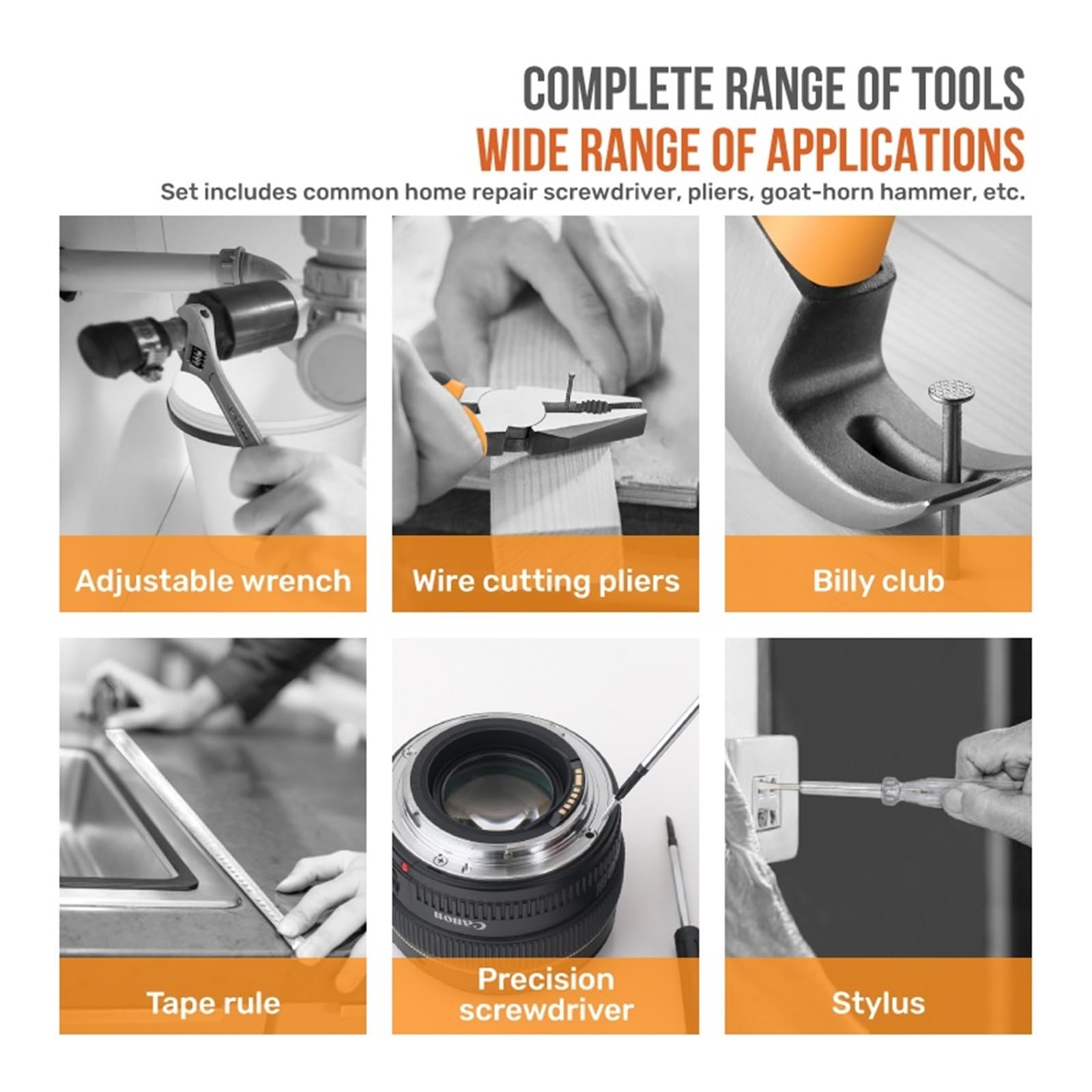 COMPLETE RANGE OF TOOLS
WIDE RANGE OF APPLICATIONS
Set includes common home repair screwdriver, pliers, goat-horn hammer, etc.

Adjustable wrench

Wire cutting pliers

Billy club

Tape rule

Canon

Precision screwdriver

Stylus