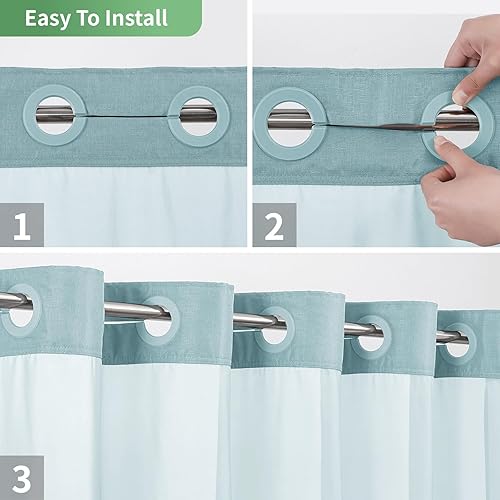 Easy To Install

1

2

3