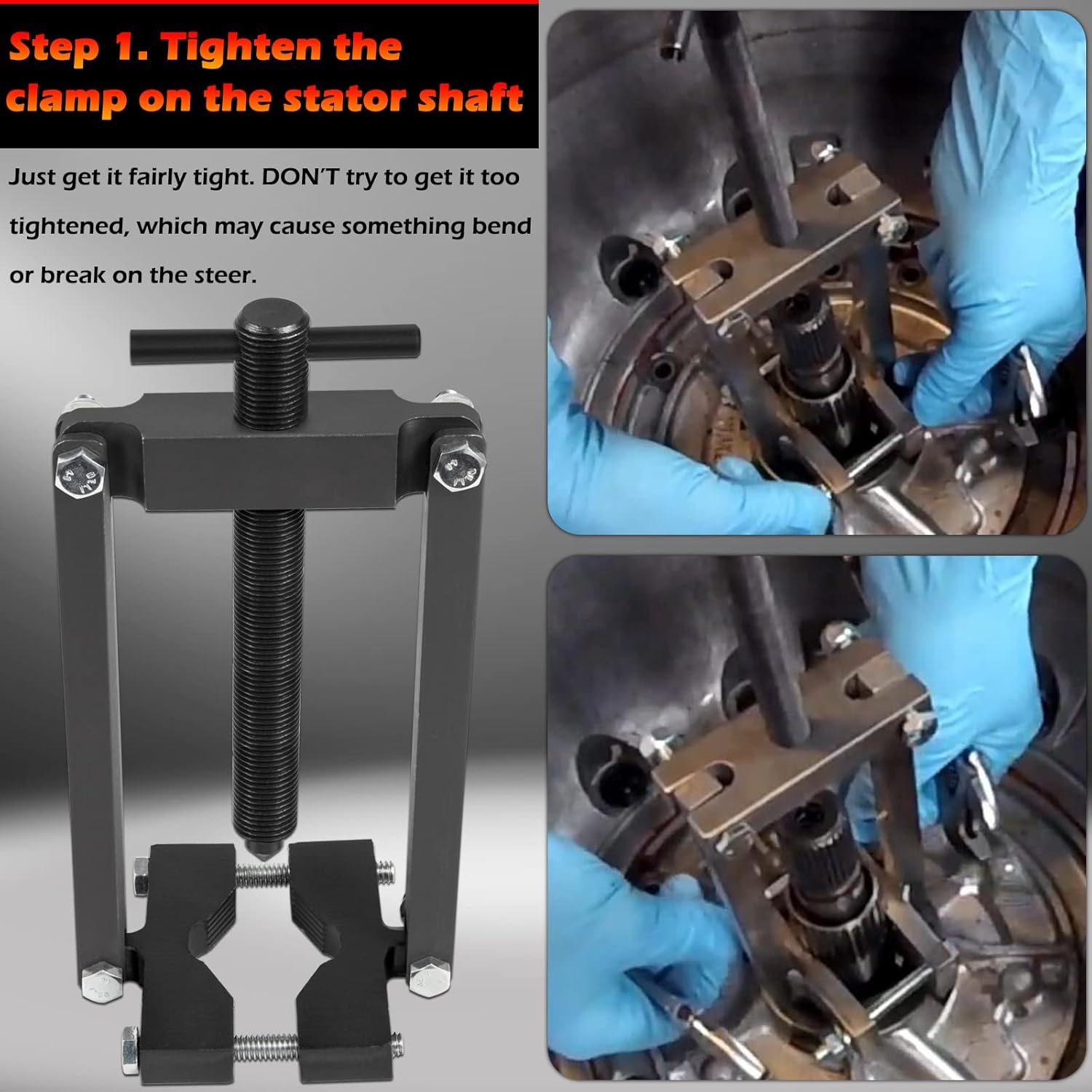 Step 1. Tighten the clamp on the stator shaft

Just get it fairly tight. DON'T try to get it too tightened, which may cause something bend or break on the steer.