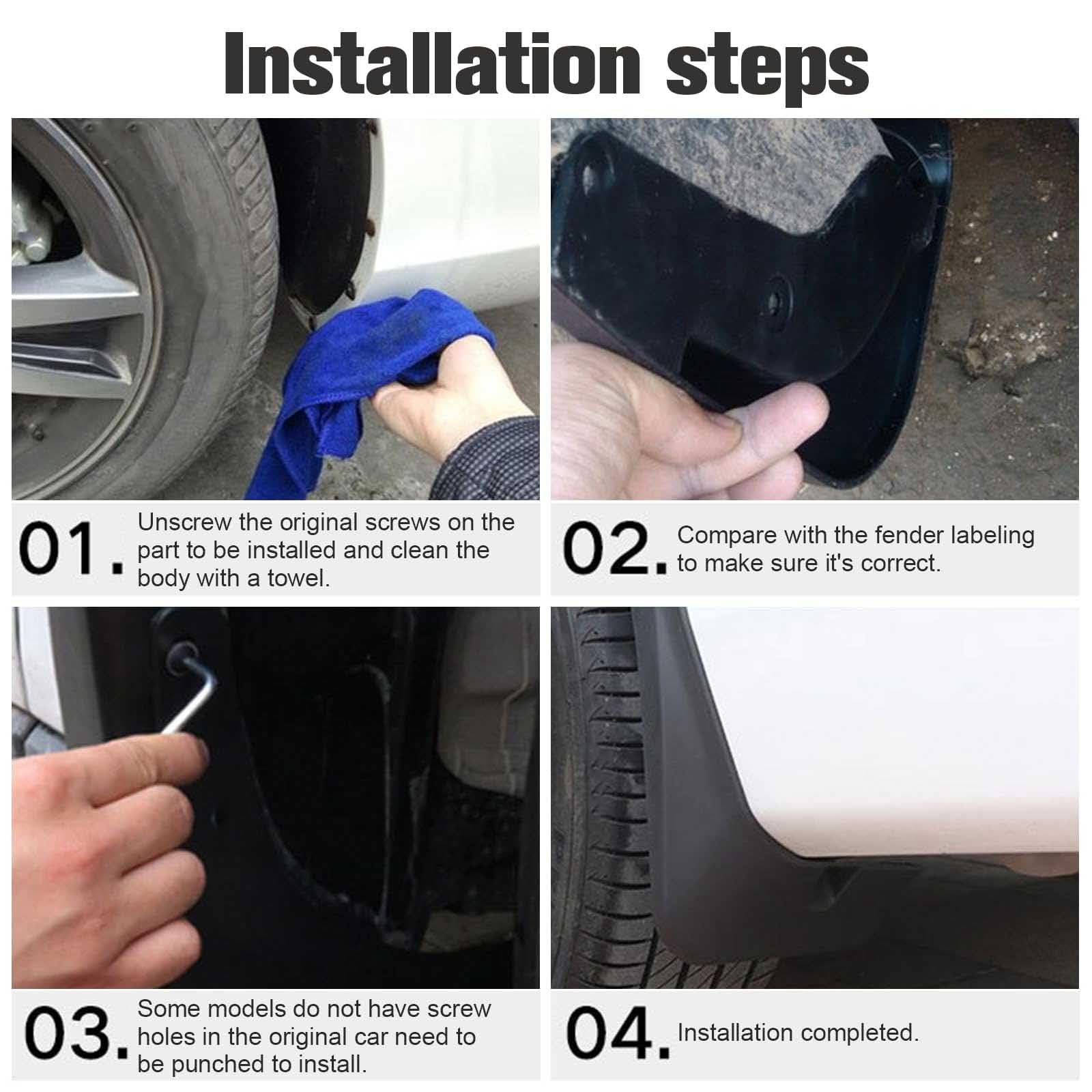 Installation steps

01. Unscrew the original screws on the part to be installed and clean the body with a towel.

02. Compare with the fender labeling to make sure it's correct.

03. Some models do not have screw holes in the original car need to be punched to install.

04. Installation completed.