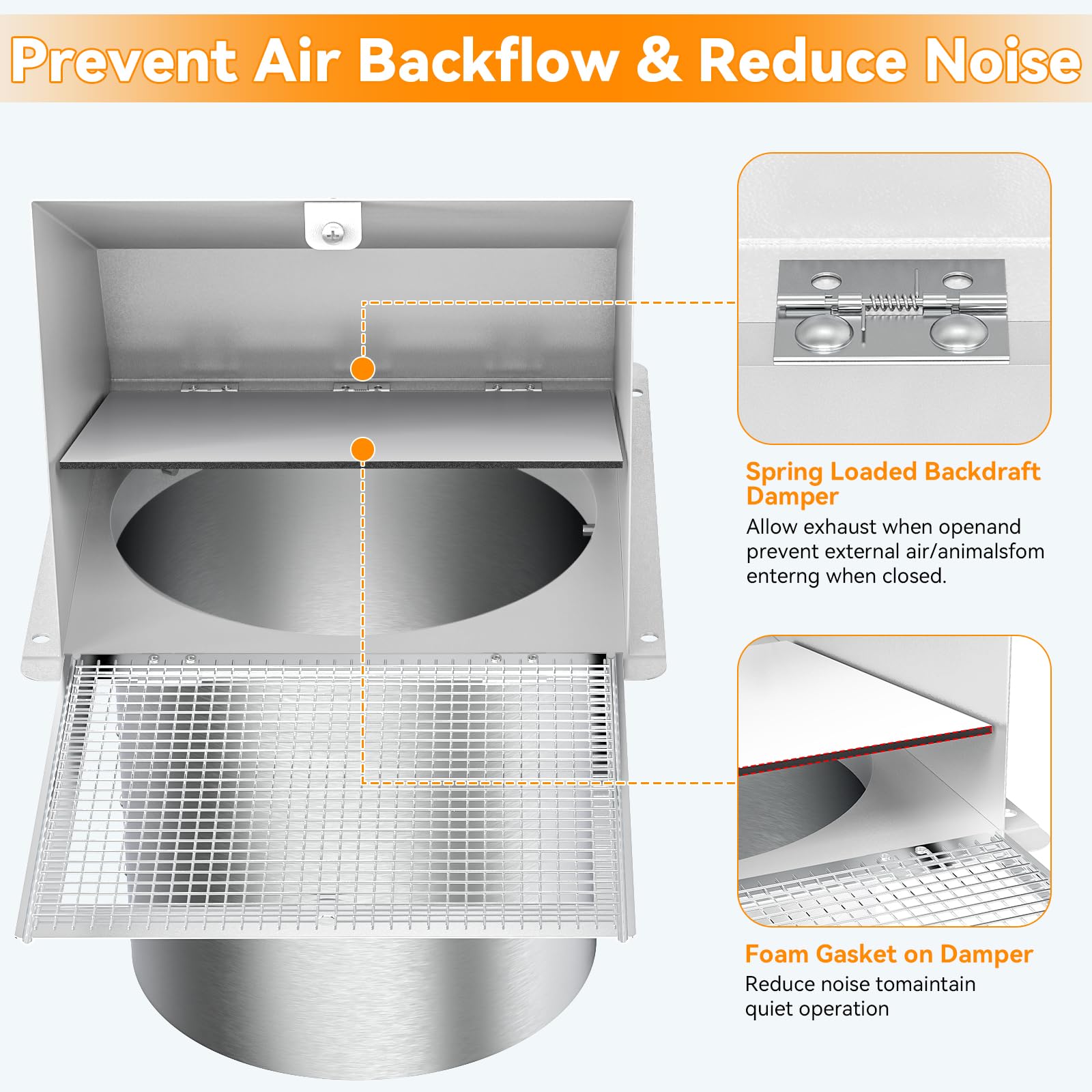 Prevent Air Backflow & Reduce Noise

Spring Loaded Backdraft Damper

Allow exhaust when openand prevent external air/animalsfom enterng when closed.

Foam Gasket on Damper

Reduce noise tomaintain quiet operation