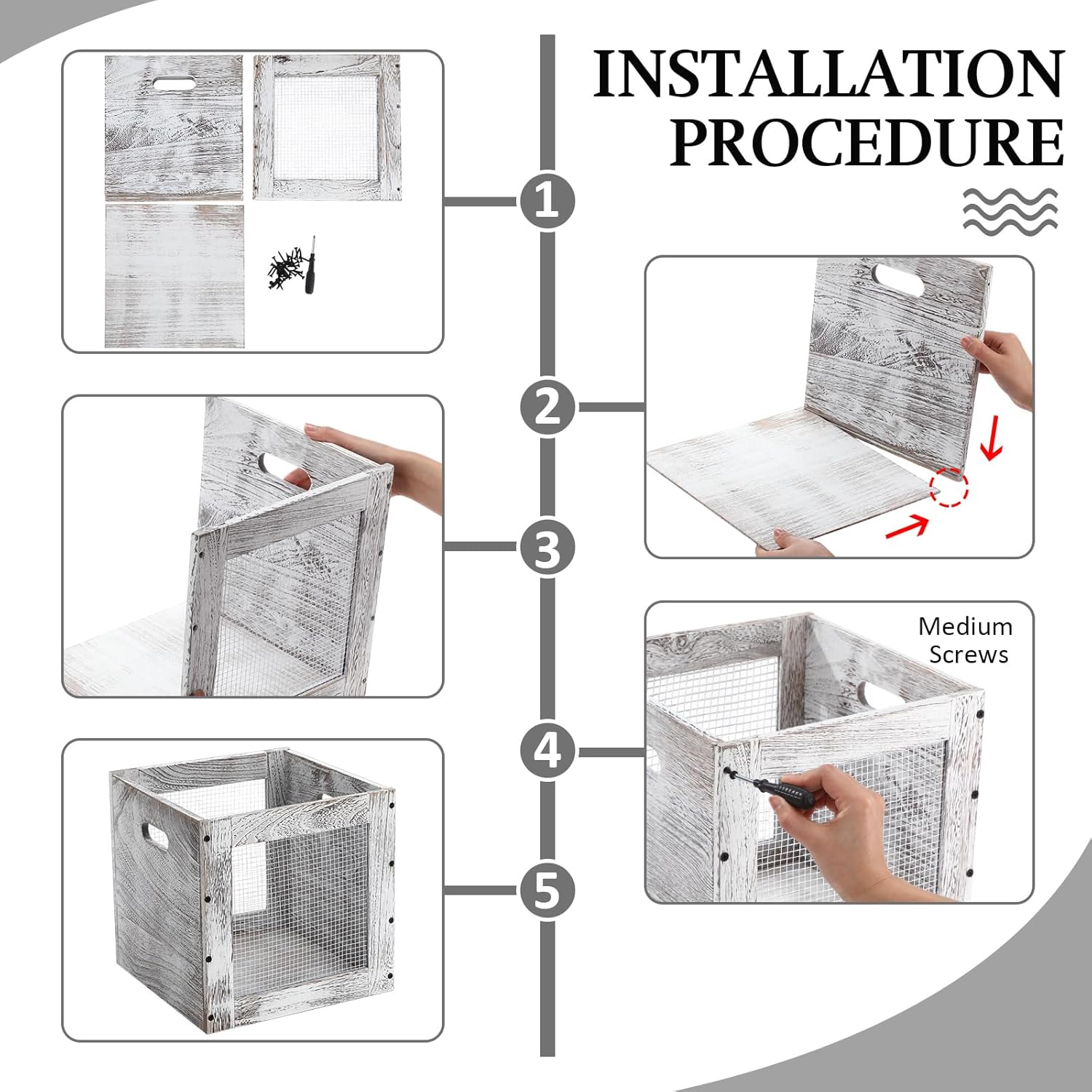 INSTALLATION PROCEDURE

1

2

3

4

Medium Screws

5