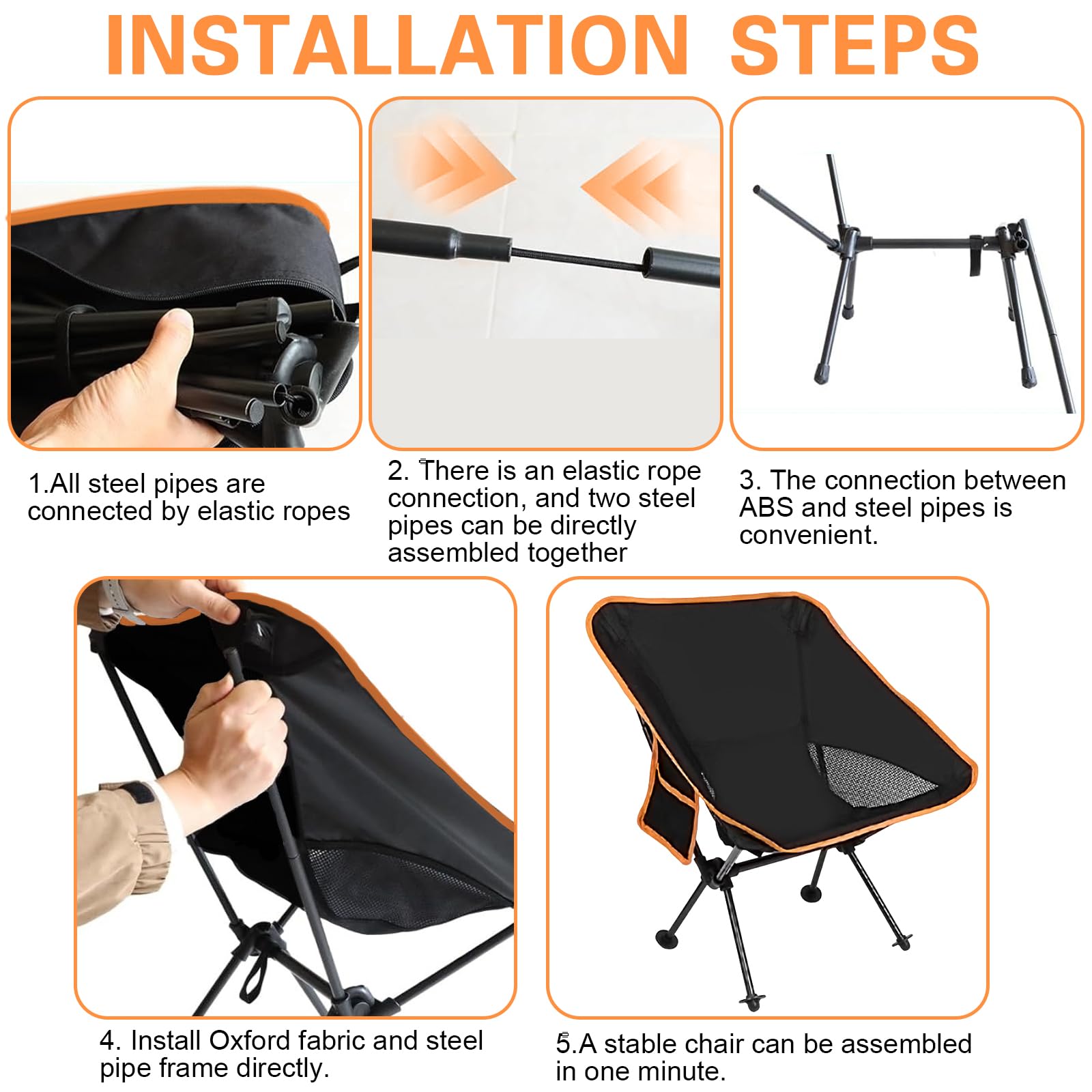 INSTALLATION STEPS

1.All steel pipes are connected by elastic ropes

2. There is an elastic rope connection, and two steel pipes can be directly assembled together

3. The connection between ABS and steel pipes is convenient.

4. Install Oxford fabric and steel pipe frame directly.

5.A stable chair can be assembled in one minute.