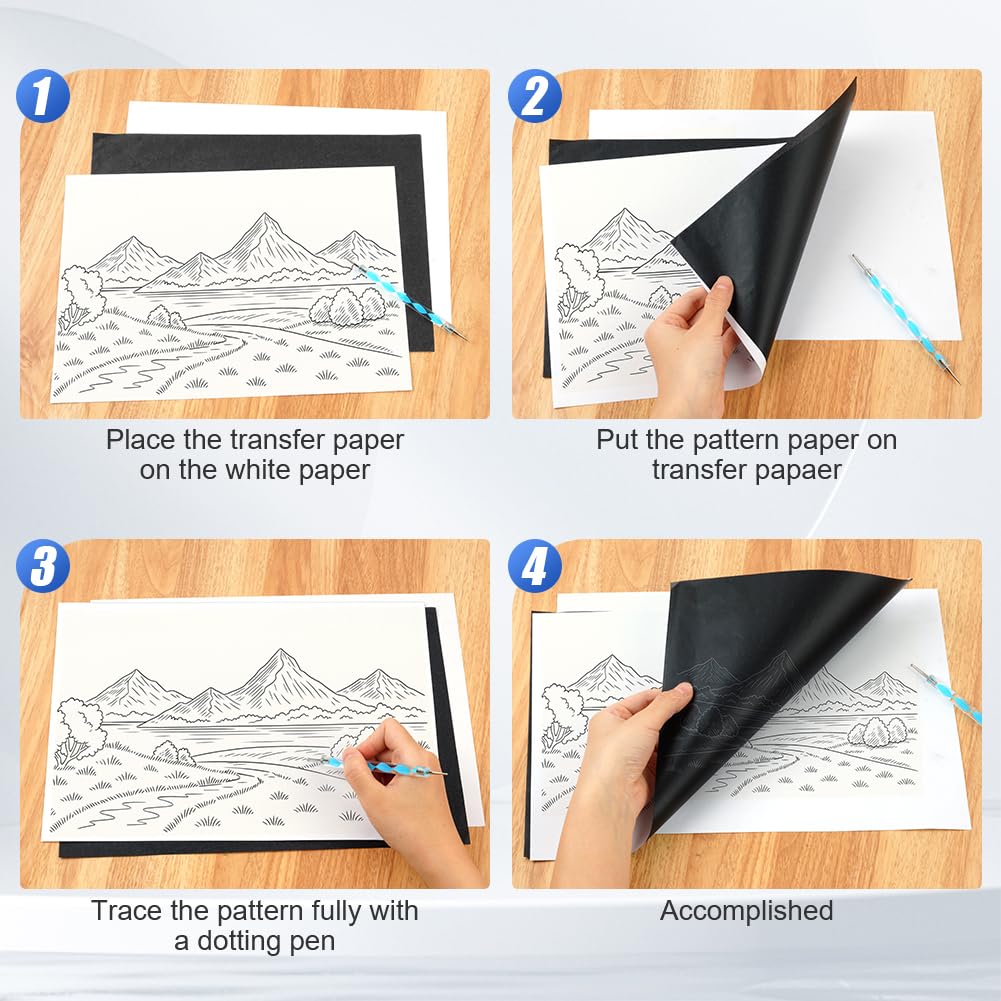 1

Place the transfer paper on the white paper

2

Put the pattern paper on transfer papaer

3

Trace the pattern fully with a dotting pen

4

Accomplished