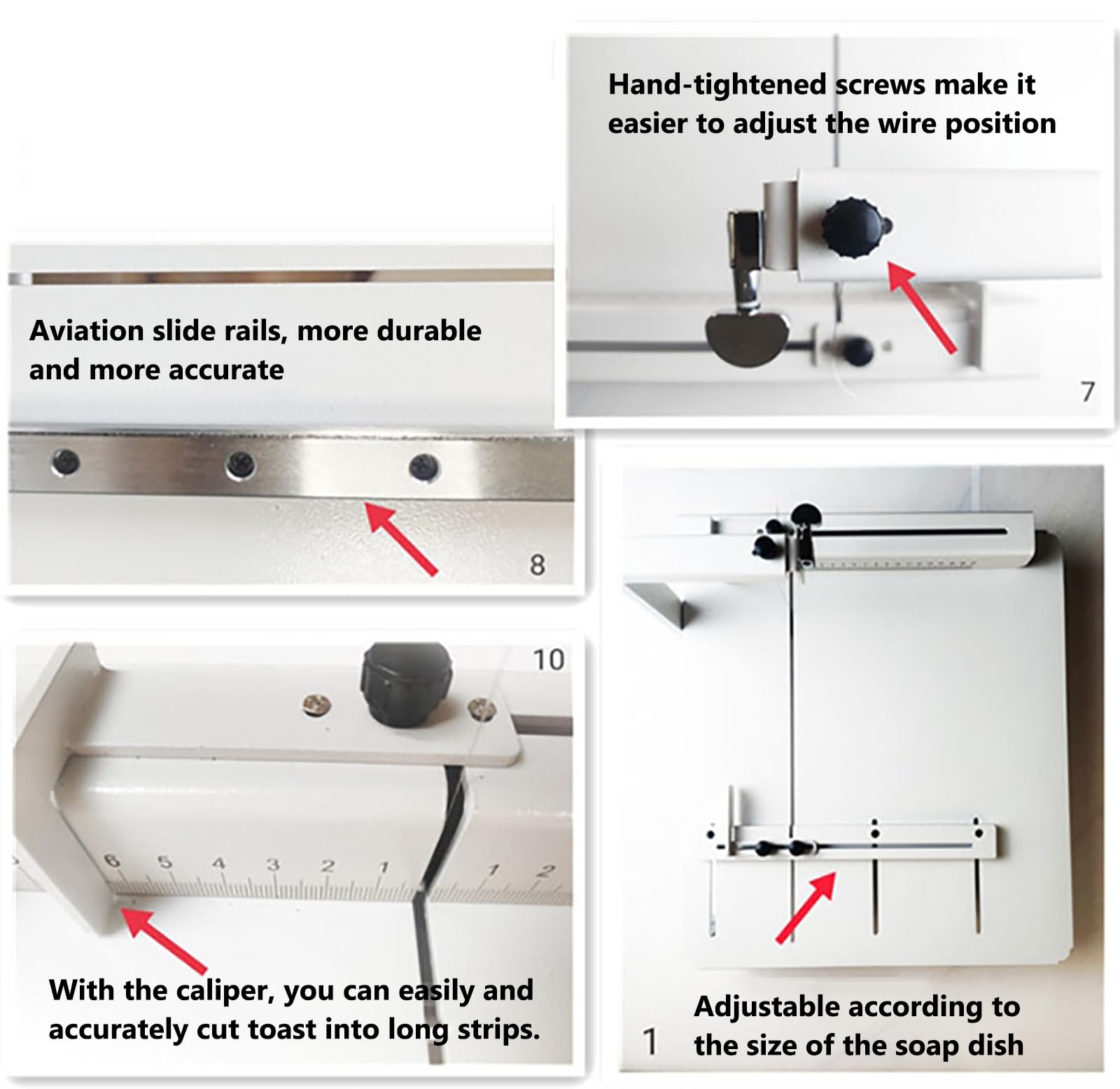 Hand-tightened screws make it easier to adjust the wire position

7

Aviation slide rails, more durable and more accurate

8

10

6 5 4 3 2 1 1 2

With the caliper, you can easily and accurately cut toast into long strips.

1

Adjustable according to the size of the soap dish