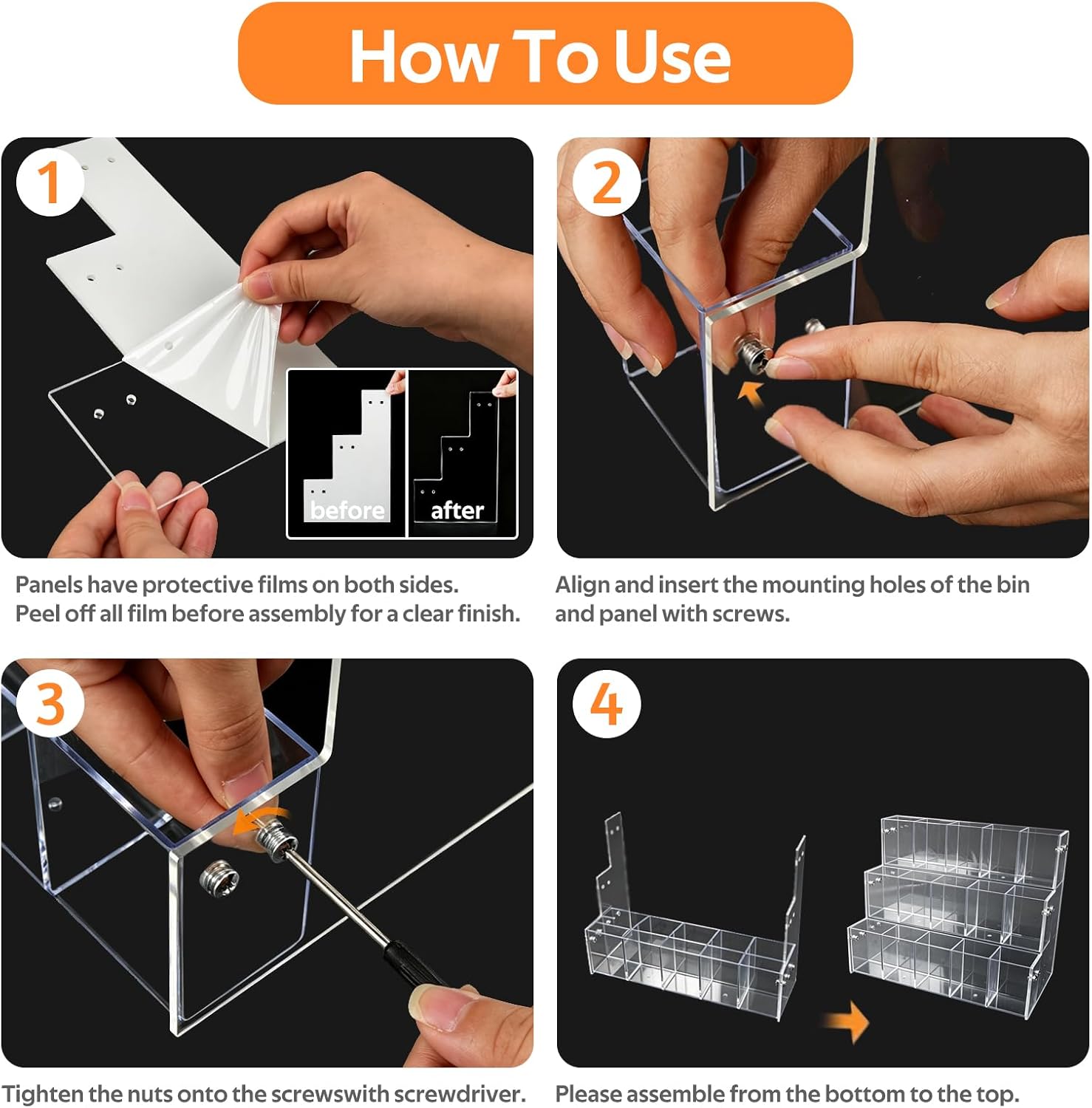 How To Use

1

before

after

Panels have protective films on both sides. Peel off all film before assembly for a clear finish.

2

Align and insert the mounting holes of the bin and panel with screws.

3

Tighten the nuts onto the screwswith screwdriver.

4

Please assemble from the bottom to the top.