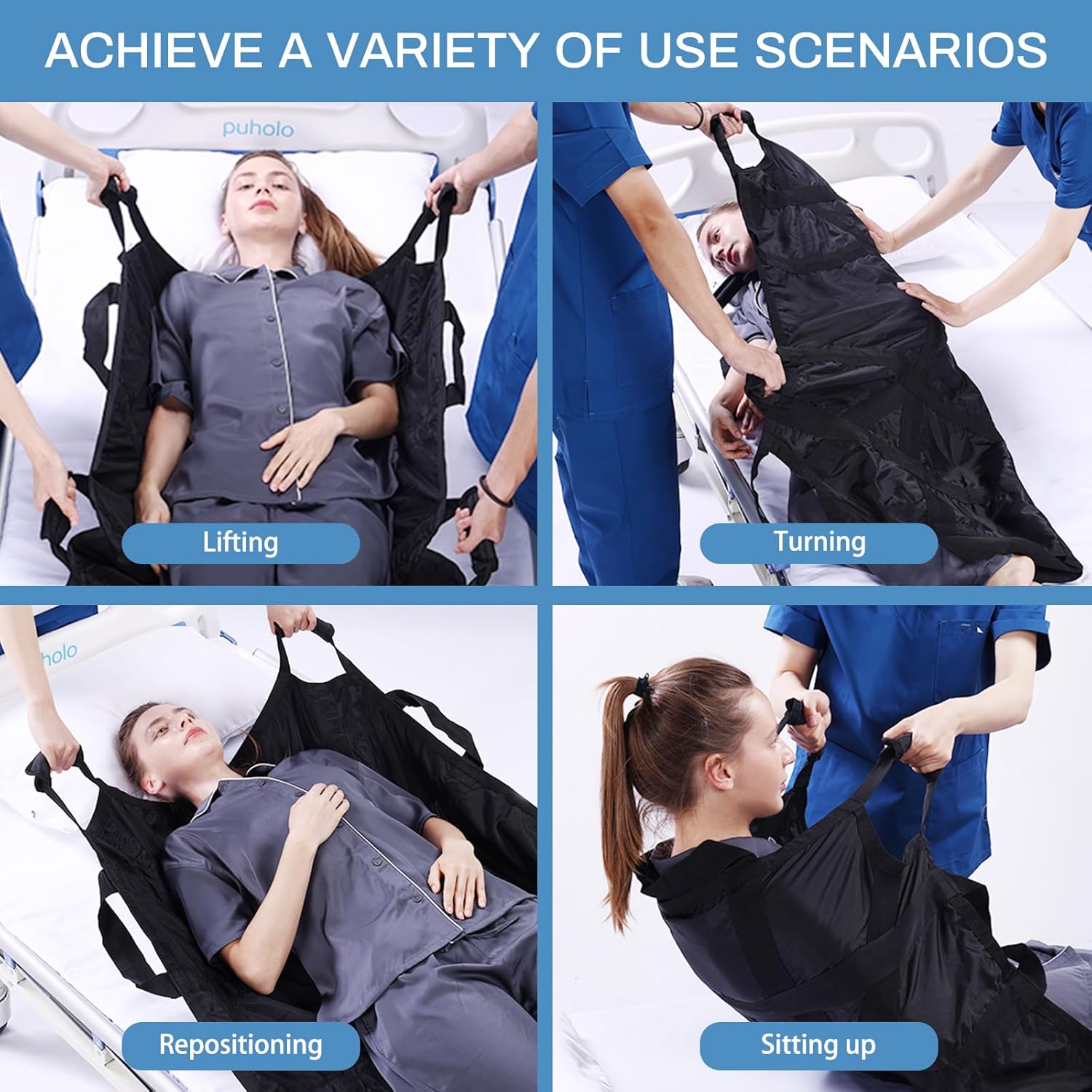 ACHIEVE A VARIETY OF USE SCENARIOS

puholo

Lifting

Turning

holo

Repositioning

Sitting up