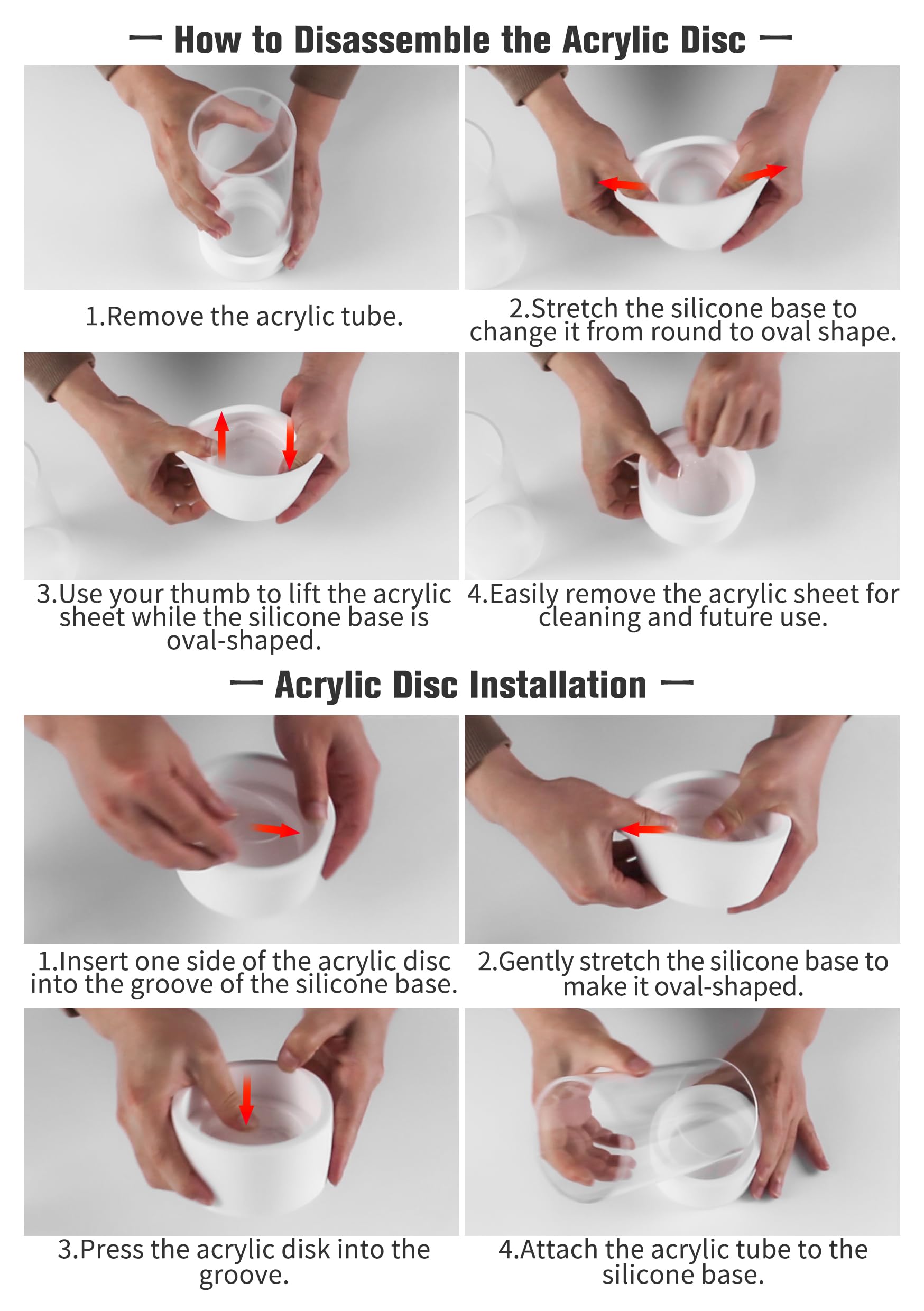 — How to Disassemble the Acrylic Disc —

1.Remove the acrylic tube.

2.Stretch the silicone base to change it from round to oval shape.

3.Use your thumb to lift the acrylic sheet while the silicone base is oval-shaped.

4.Easily remove the acrylic sheet for cleaning and future use.

— Acrylic Disc Installation —

1.Insert one side of the acrylic disc into the groove of the silicone base.

2.Gently stretch the silicone base to make it oval-shaped.

3.Press the acrylic disk into the groove.

4.Attach the acrylic tube to the silicone base.