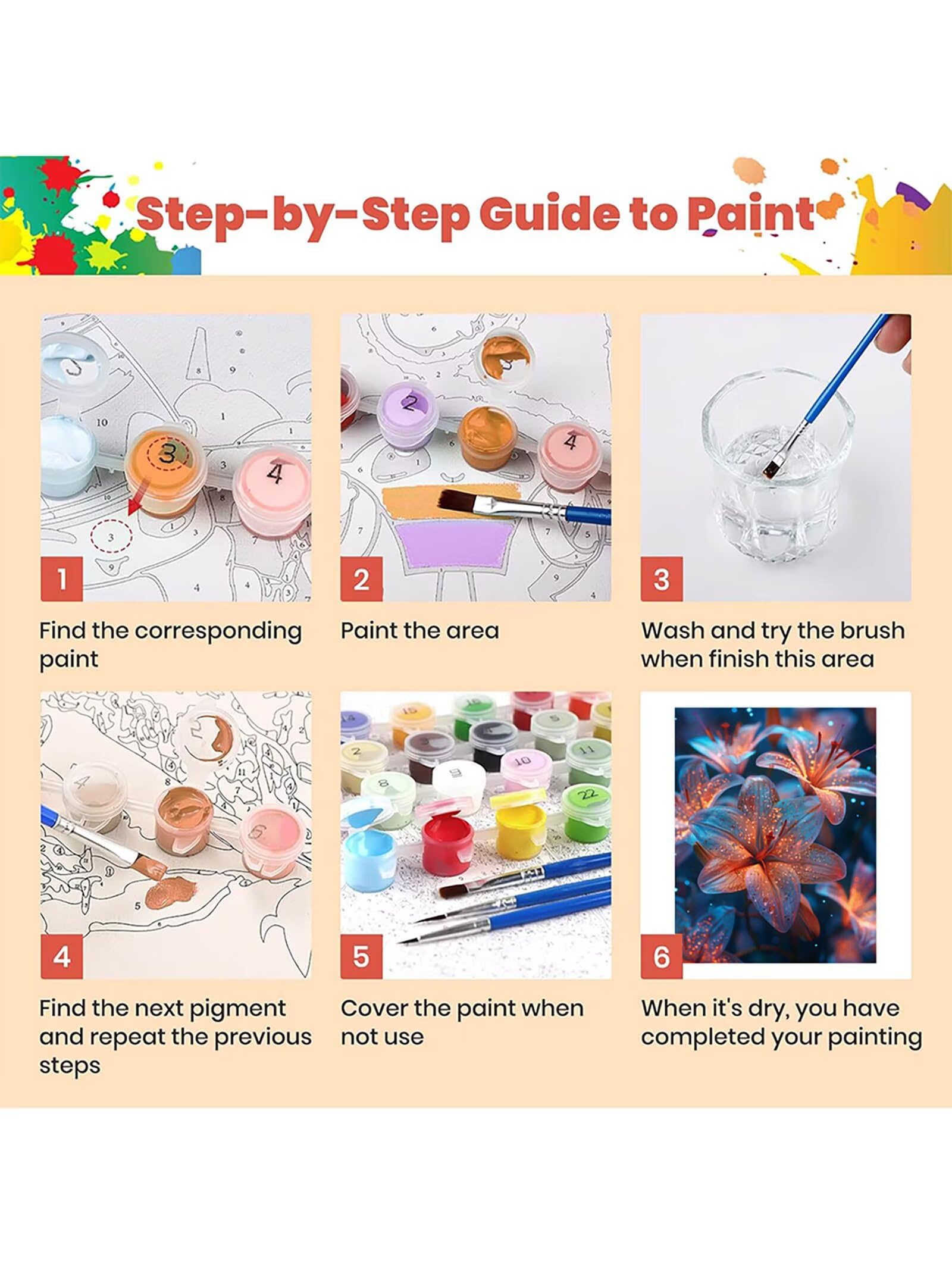 Step-by-Step Guide to Paint

1

Find the corresponding paint

2

Paint the area

3

Wash and try the brush when finish this area

4

Find the next pigment and repeat the previous steps

5

Cover the paint when not use

6

When it's dry, you have completed your painting