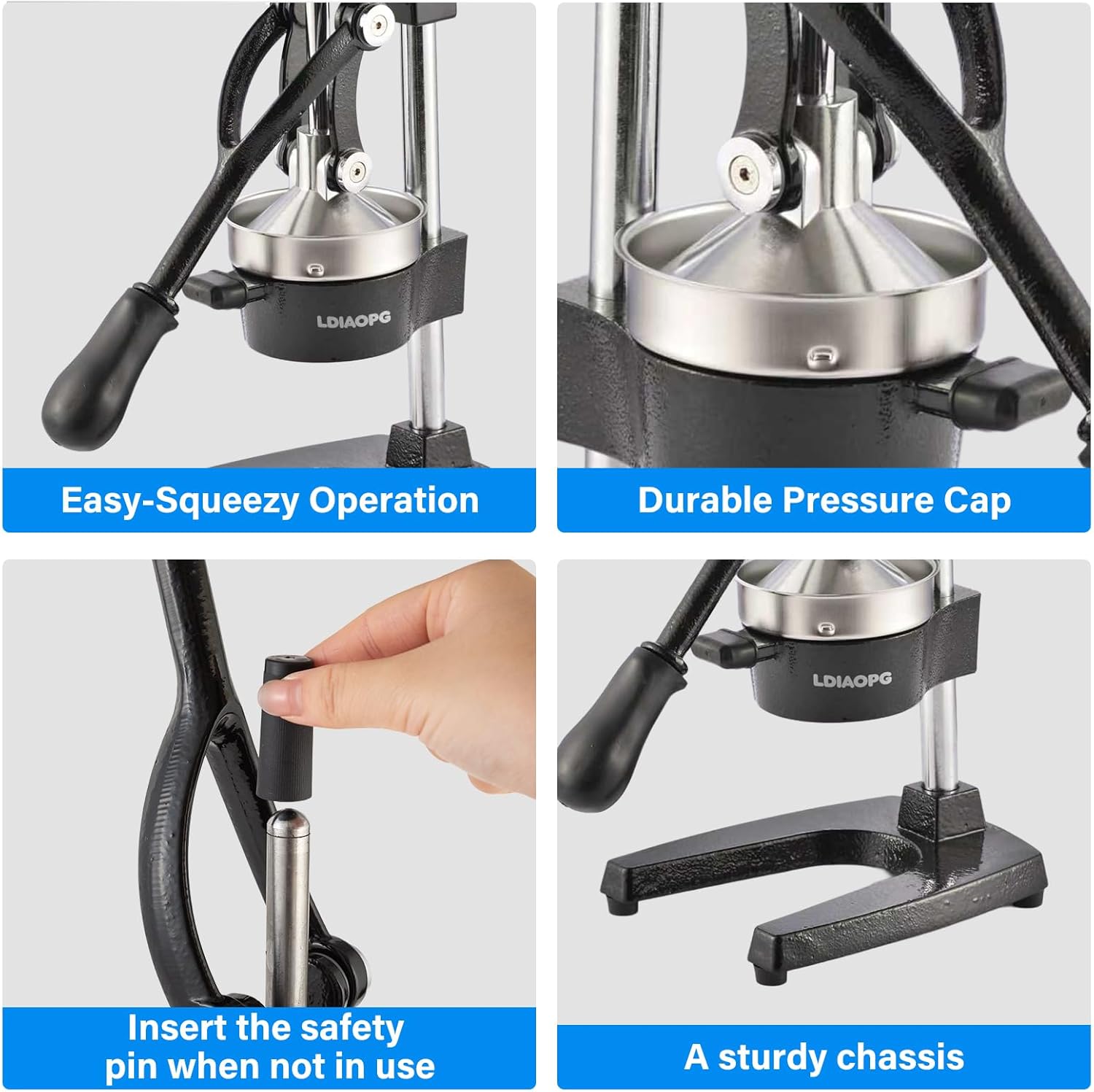 LDIAOPG

Easy-Squeezy Operation

Durable Pressure Cap

Insert the safety pin when not in use

LDIAOPG

A sturdy chassis