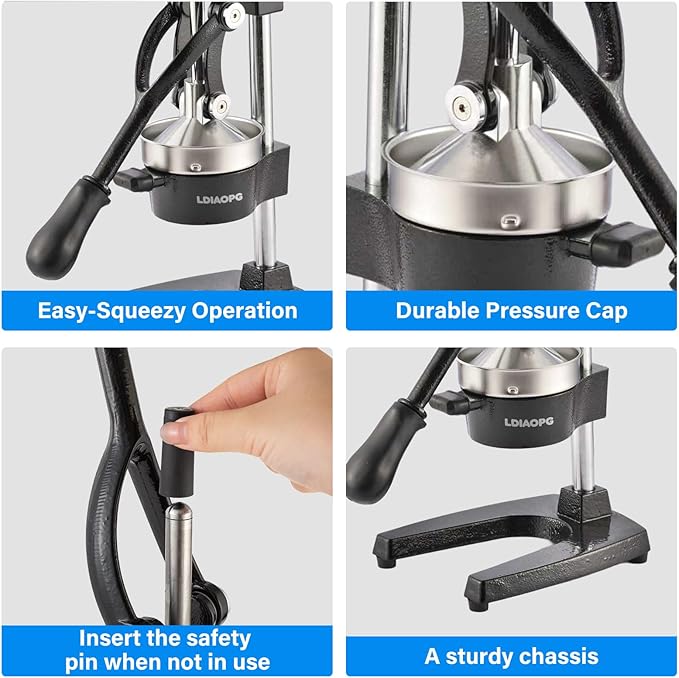 LDIAOPG

Easy-Squeezy Operation

Durable Pressure Cap

Insert the safety pin when not in use

LDIAOPG

A sturdy chassis