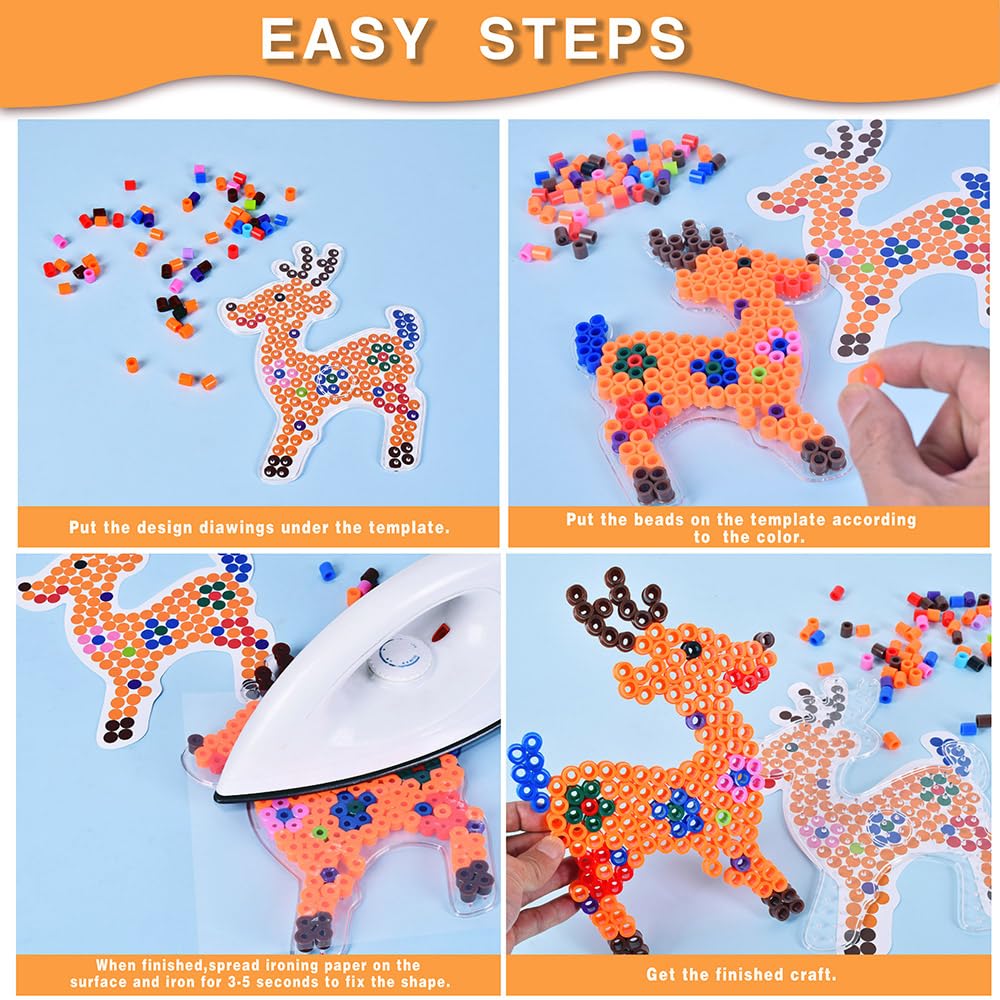 EASY STEPS

Put the design diawings under the template.

Put the beads on the template according to the color.

When finished,spread ironing paper on the surface and iron for 3-5 seconds to fix the shape.

Get the finished craft.