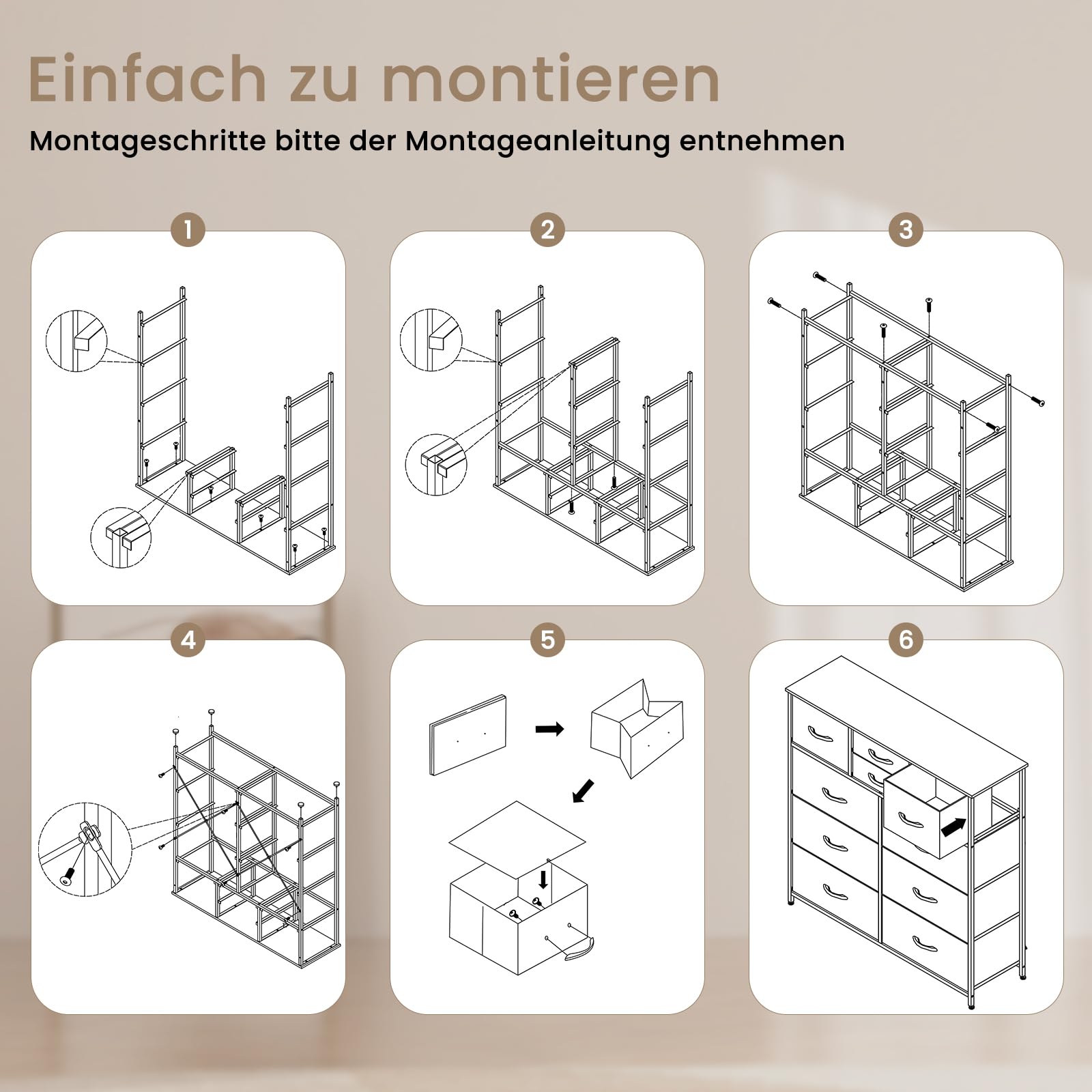 Einfach zu montieren

Montageschritte bitte der Montageanleitung entnehmen

1

2

3

4

5

6