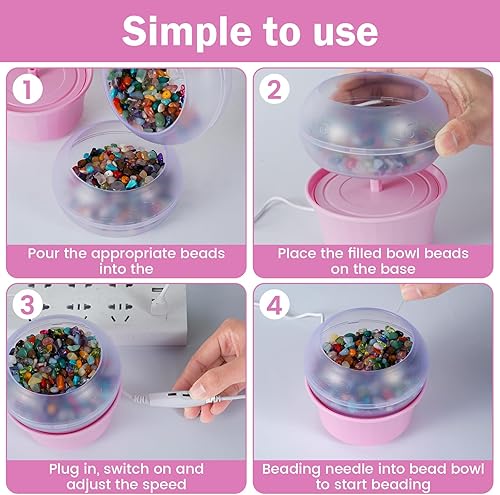 Simple to use

1

Pour the appropriate beads into the

2

Place the filled bowl beads on the base

3

Plug in, switch on and adjust the speed

4

Beading needle into bead bowl to start beading