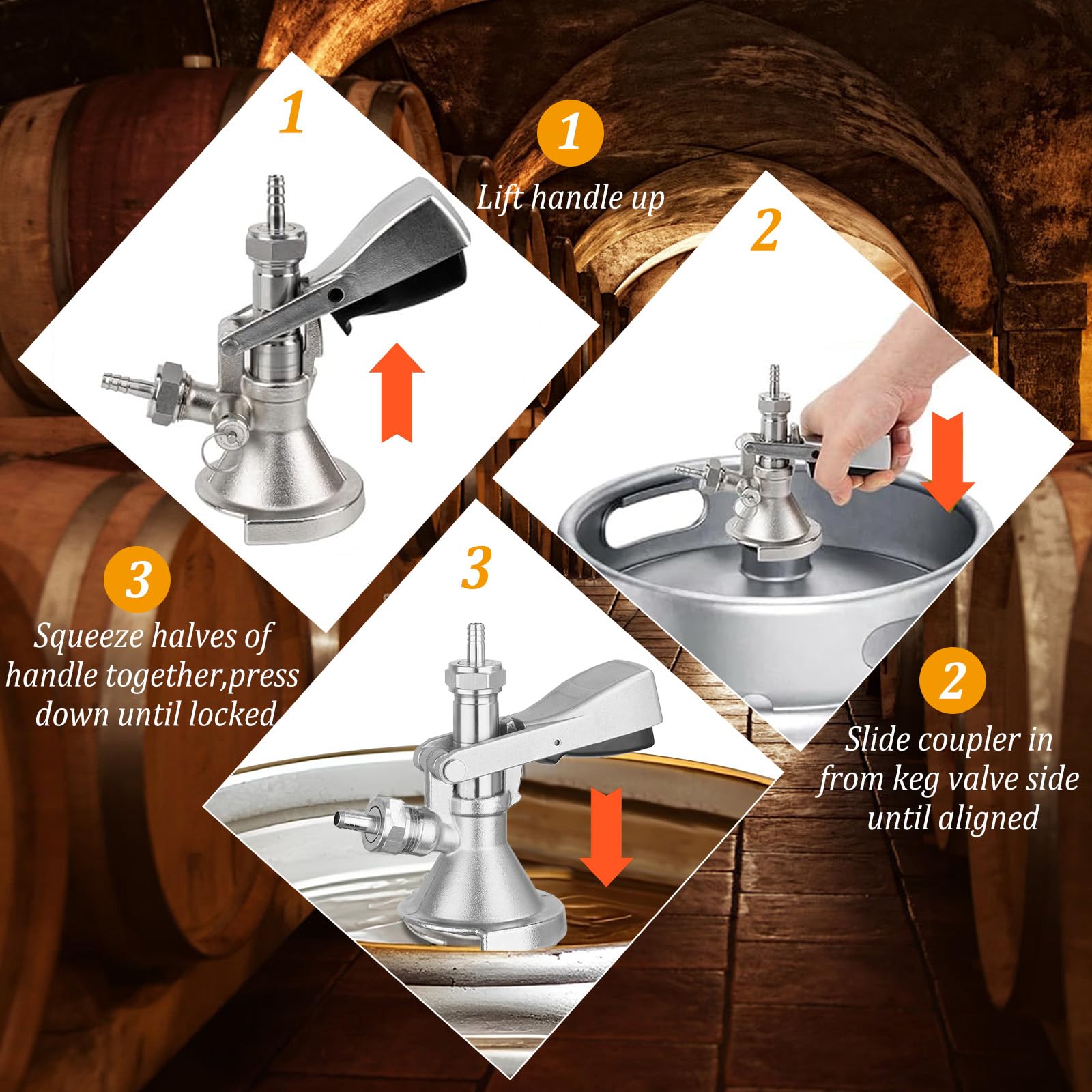 1

1

Lift handle up

2

3

Squeeze halves of handle together,press down until locked

3

2

Slide coupler in from keg valve side until aligned