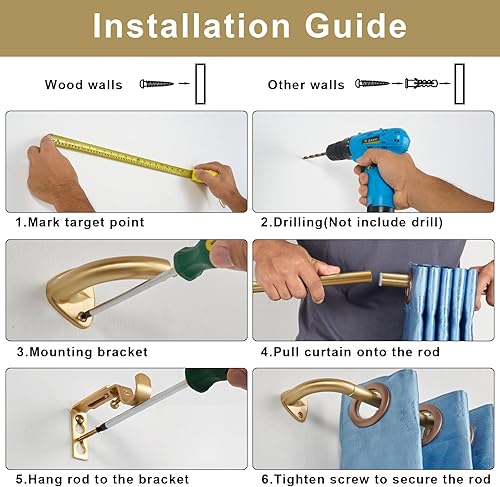 Installation Guide

Wood walls

Other walls

1.Mark target point

2.Drilling(Not include drill)

3.Mounting bracket

4.Pull curtain onto the rod

5.Hang rod to the bracket

6.Tighten screw to secure the rod