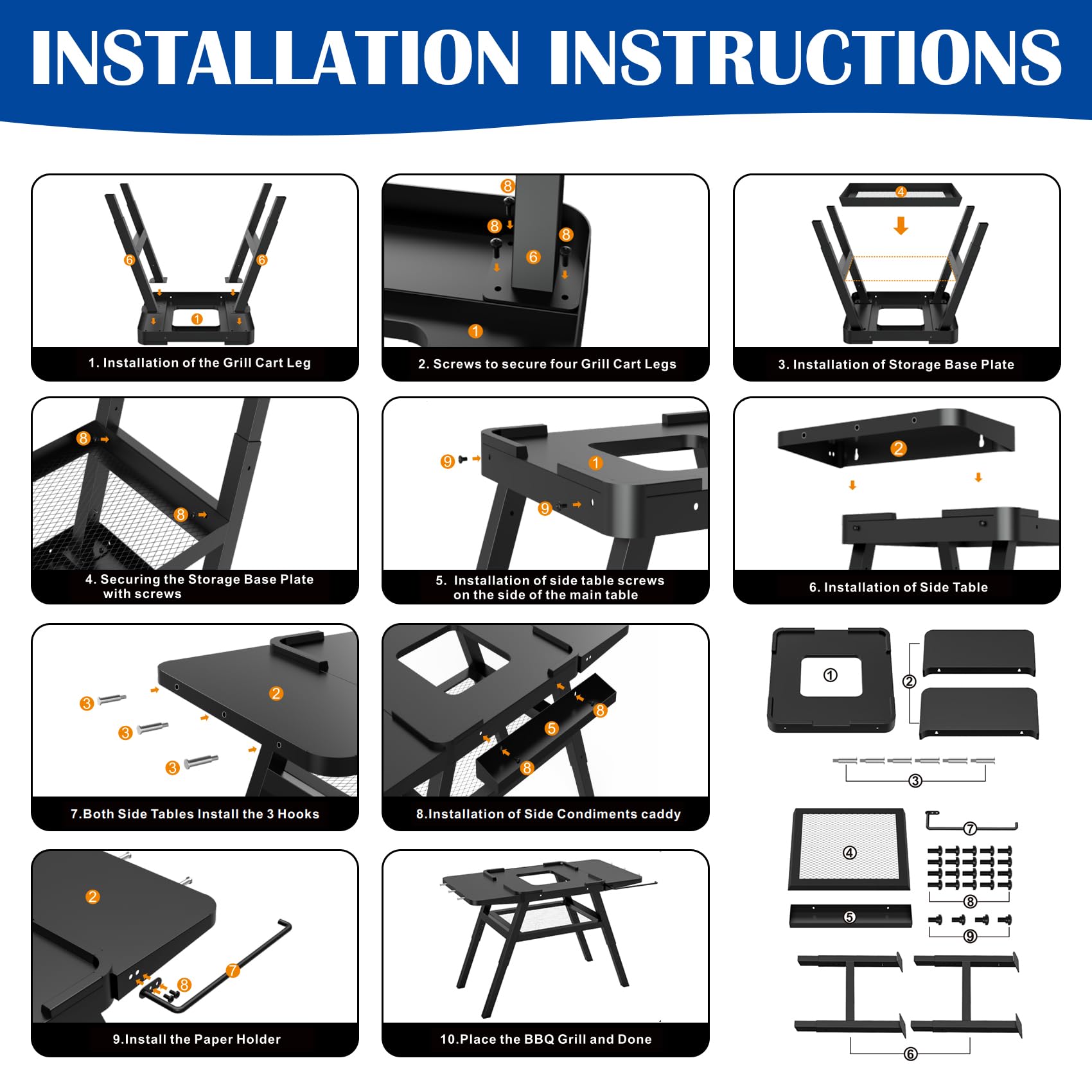 INSTALLATION INSTRUCTIONS

6
6
1
1. Installation of the Grill Cart Leg

8
8
8
6
1
2. Screws to secure four Grill Cart Legs

4
3. Installation of Storage Base Plate

8
8
4. Securing the Storage Base Plate with screws

9
1
9
5. Installation of side table screws on the side of the main table

2
6. Installation of Side Table

3
3
3
2
7.Both Side Tables Install the 3 Hooks

8
5
8
8.Installation of Side Condiments caddy

2
7
8
9.Install the Paper Holder

10.Place the BBQ Grill and Done

①
②
③
④
⑦
⑧
⑤
⑨
⑥