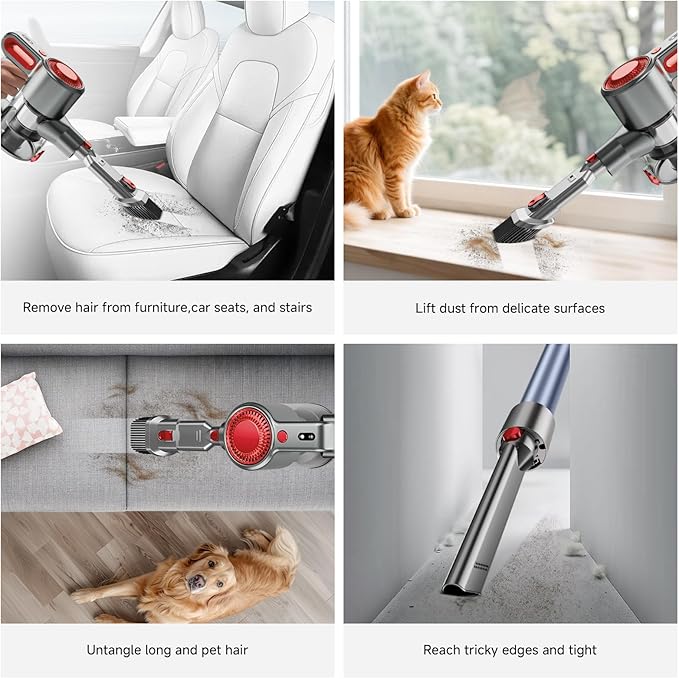 Remove hair from furniture,car seats, and stairs

Lift dust from delicate surfaces

Untangle long and pet hair

Reach tricky edges and tight