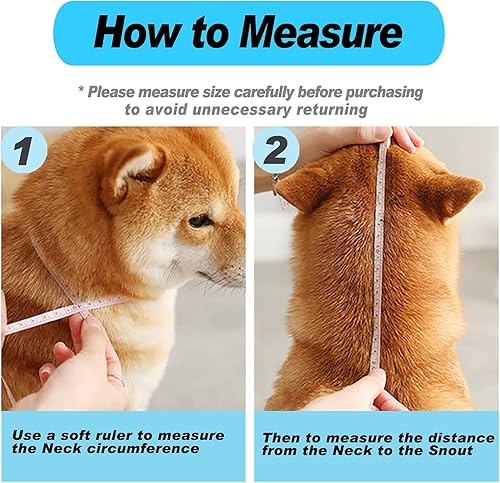 How to Measure

* Please measure size carefully before purchasing to avoid unnecessary returning

1

2

Use a soft ruler to measure the Neck circumference

Then to measure the distance from the Neck to the Snout