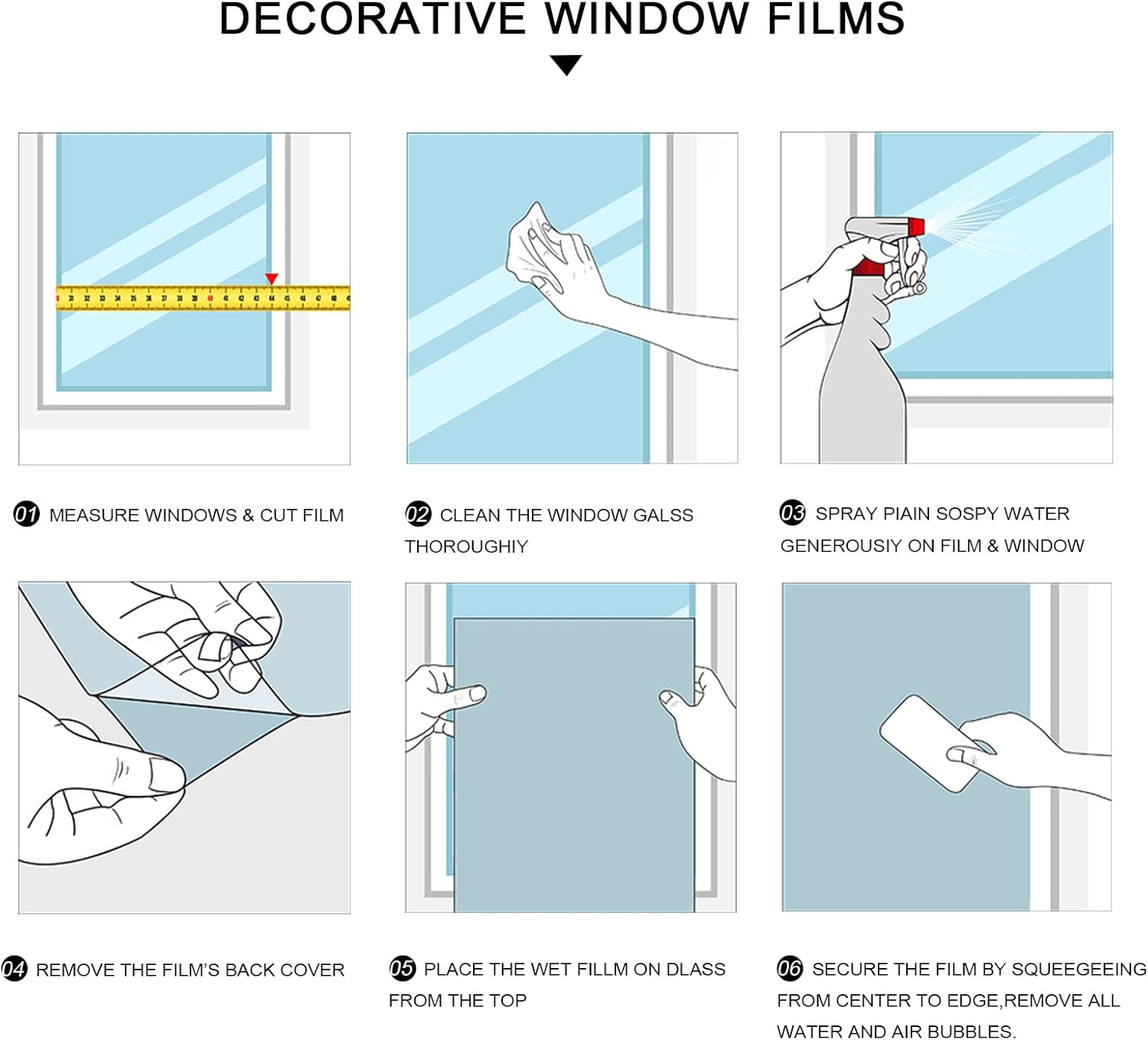 DECORATIVE WINDOW FILMS

01 MEASURE WINDOWS & CUT FILM

02 CLEAN THE WINDOW GALSS THOROUGHIY

03 SPRAY PIAIN SOSPY WATER GENEROUSIY ON FILM & WINDOW

04 REMOVE THE FILM'S BACK COVER

05 PLACE THE WET FILLM ON DLASS FROM THE TOP

06 SECURE THE FILM BY SQUEEGEEING FROM CENTER TO EDGE,REMOVE ALL WATER AND AIR BUBBLES.