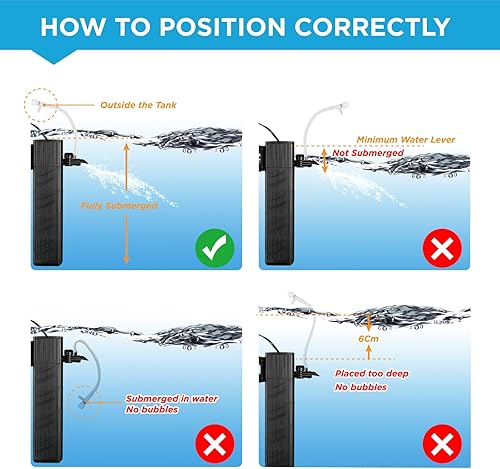 HOW TO POSITION CORRECTLY

Outside the Tank

Fully Submerged

Minimum Water Lever

Not Submerged

Submerged in water
No bubbles

6Cm

Placed too deep
No bubbles