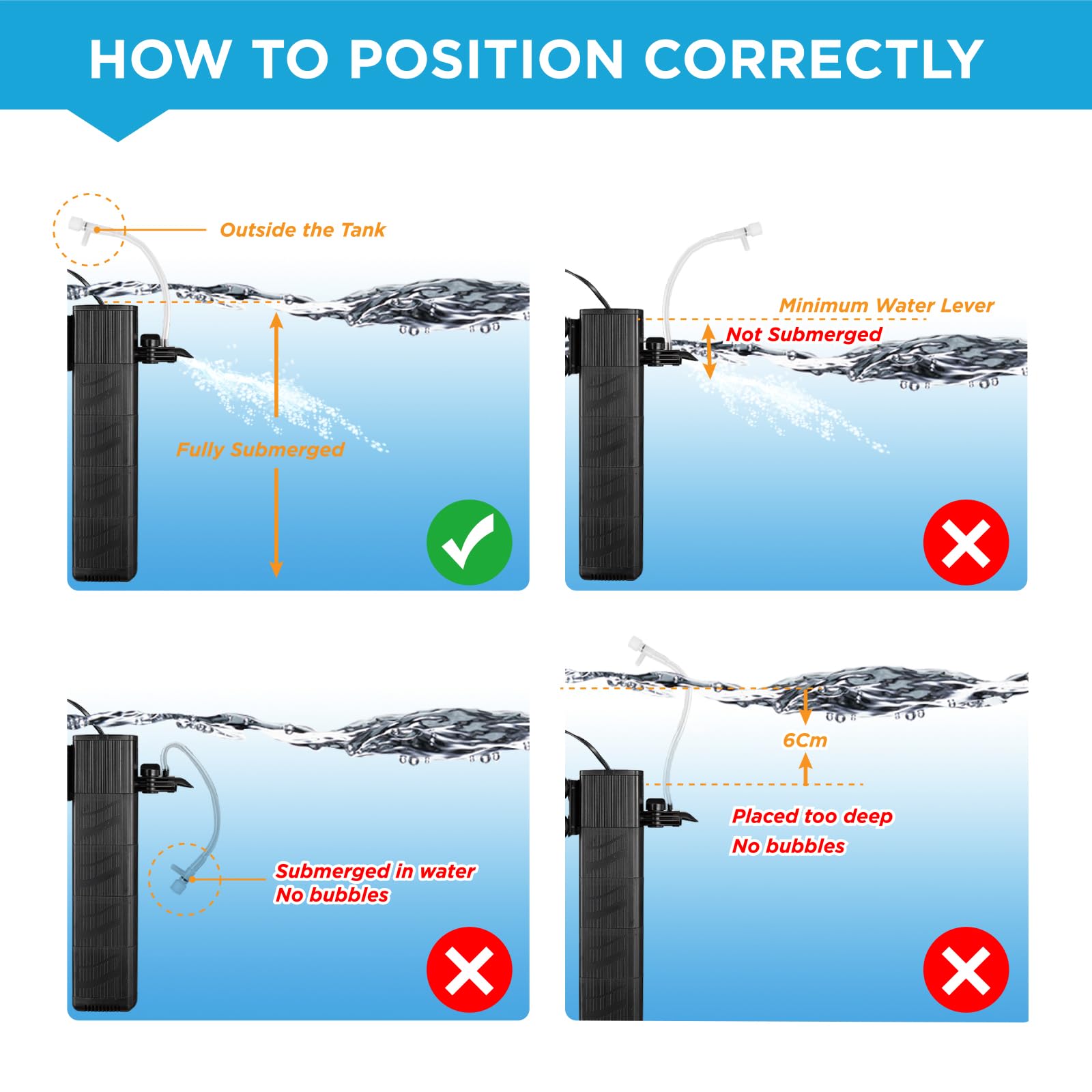 HOW TO POSITION CORRECTLY

Outside the Tank

Fully Submerged

Minimum Water Lever

Not Submerged

Submerged in water
No bubbles

6Cm

Placed too deep
No bubbles