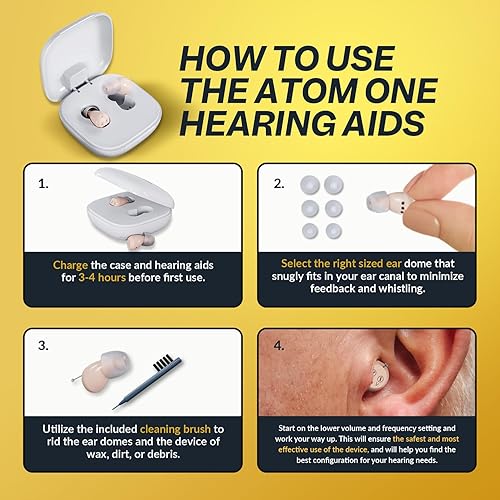 HOW TO USE THE ATOM ONE HEARING AIDS

1.

Charge the case and hearing aids for 3-4 hours before first use.

2.

Select the right sized ear dome that snugly fits in your ear canal to minimize feedback and whistling.

3.

Utilize the included cleaning brush to rid the ear domes and the device of wax, dirt, or debris.

4.

Start on the lower volume and frequency setting and work your way up. This will ensure the safest and most effective use of the device, and will help you find the best configuration for your hearing needs.