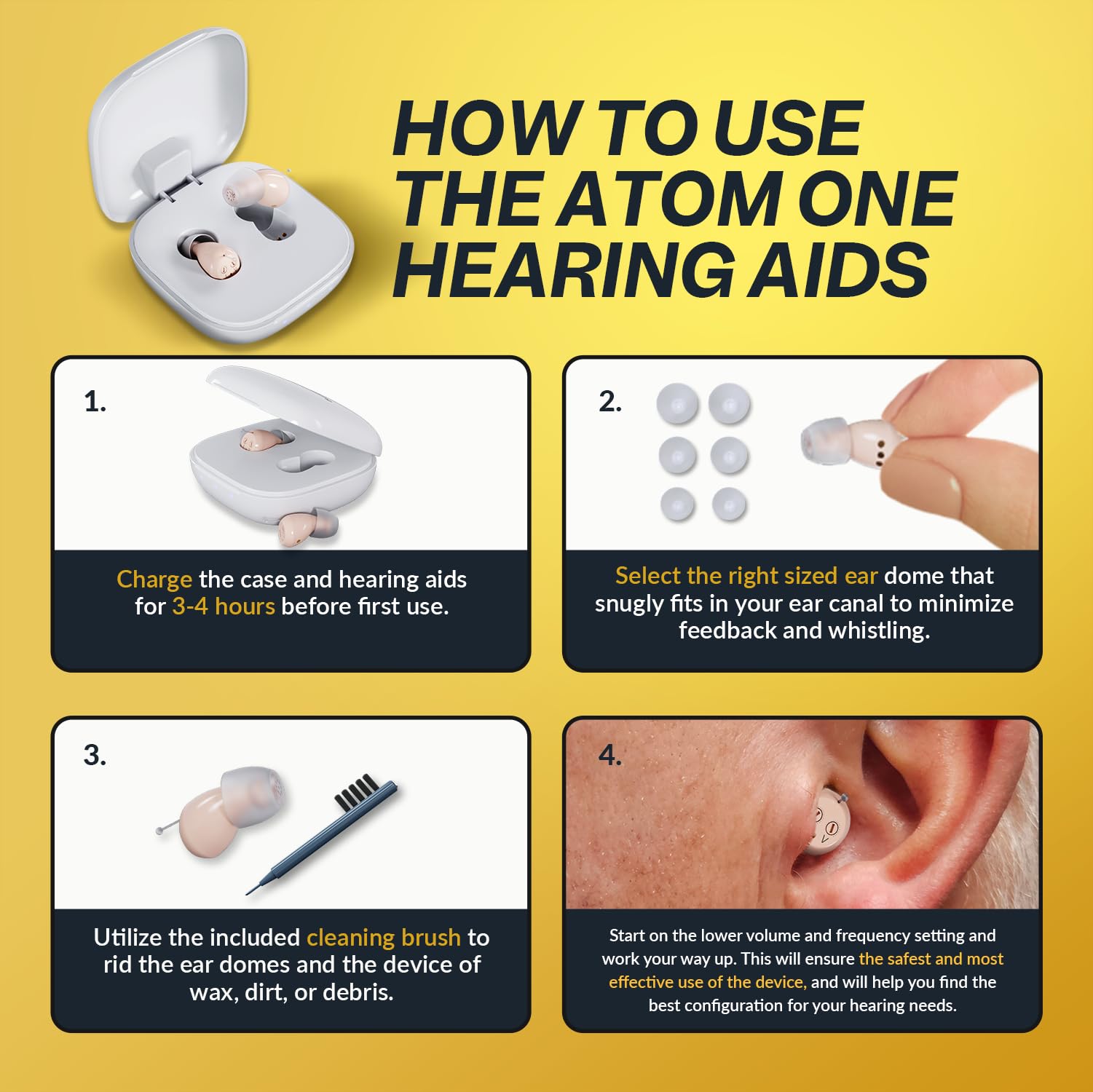 HOW TO USE THE ATOM ONE HEARING AIDS

1.

Charge the case and hearing aids for 3-4 hours before first use.

2.

Select the right sized ear dome that snugly fits in your ear canal to minimize feedback and whistling.

3.

Utilize the included cleaning brush to rid the ear domes and the device of wax, dirt, or debris.

4.

Start on the lower volume and frequency setting and work your way up. This will ensure the safest and most effective use of the device, and will help you find the best configuration for your hearing needs.