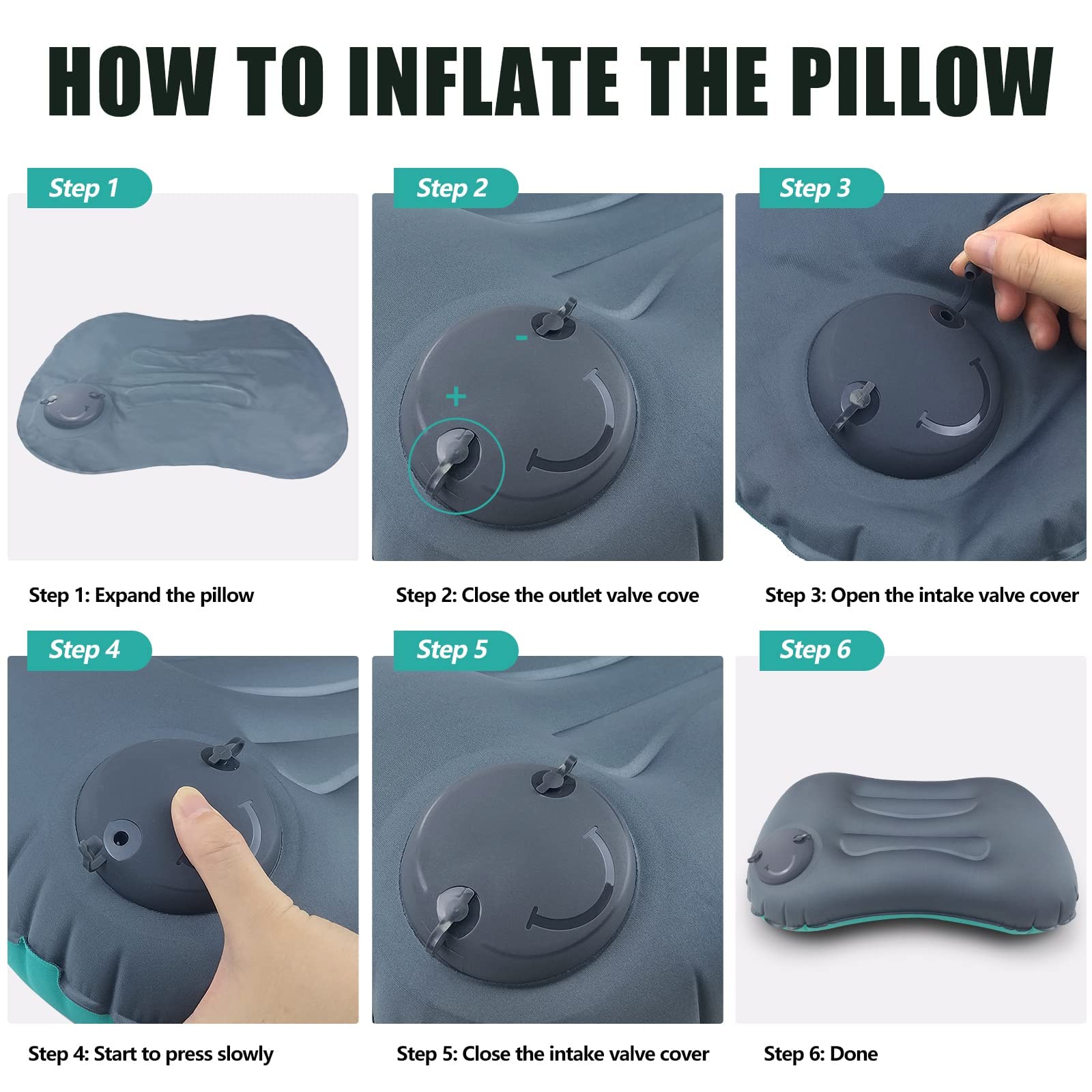 HOW TO INFLATE THE PILLOW

Step 1

Step 1: Expand the pillow

Step 2

-

+

Step 2: Close the outlet valve cove

Step 3

Step 3: Open the intake valve cover

Step 4

Step 4: Start to press slowly

Step 5

Step 5: Close the intake valve cover

Step 6

Step 6: Done