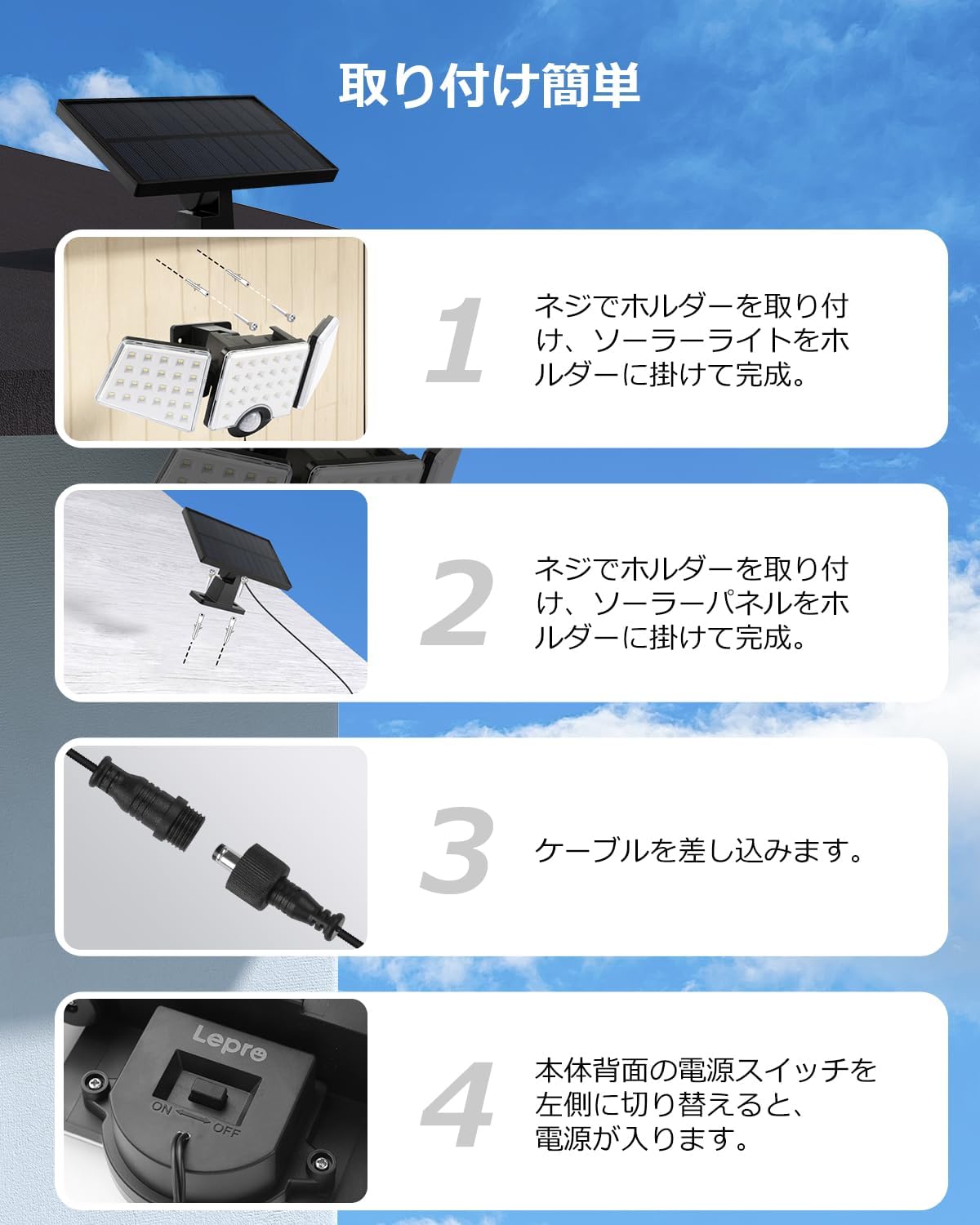 取り付け簡単

1

ネジでホルダーを取り付け、ソーラーライトをホルダーに掛けて完成。

2

ネジでホルダーを取り付け、ソーラーパネルをホルダーに掛けて完成。

3

ケーブルを差し込みます。

Lepro

ON OFF

4

本体背面の電源スイッチを左側に切り替えると、電源が入ります。