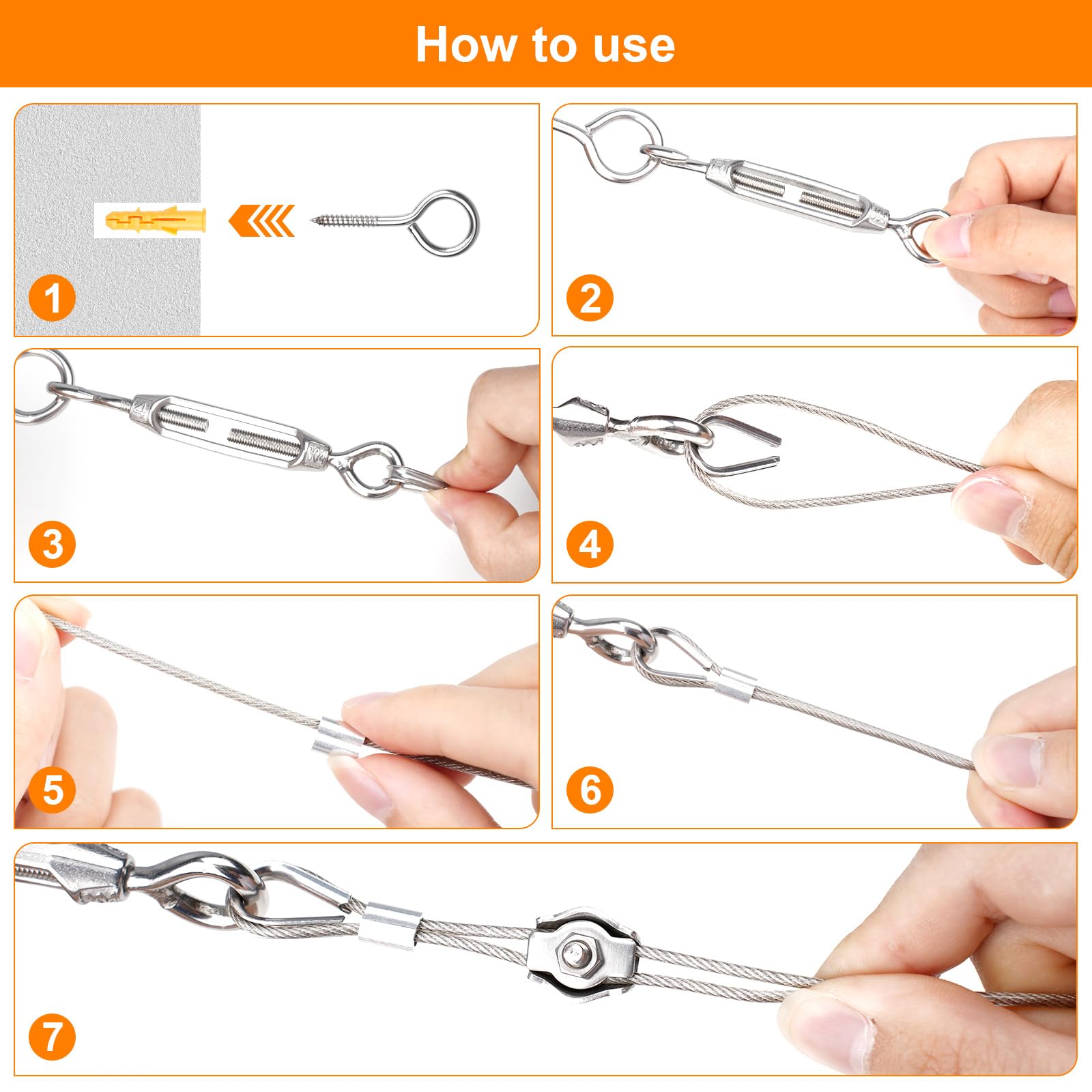 How to use

1

2

3

4

5

6

7