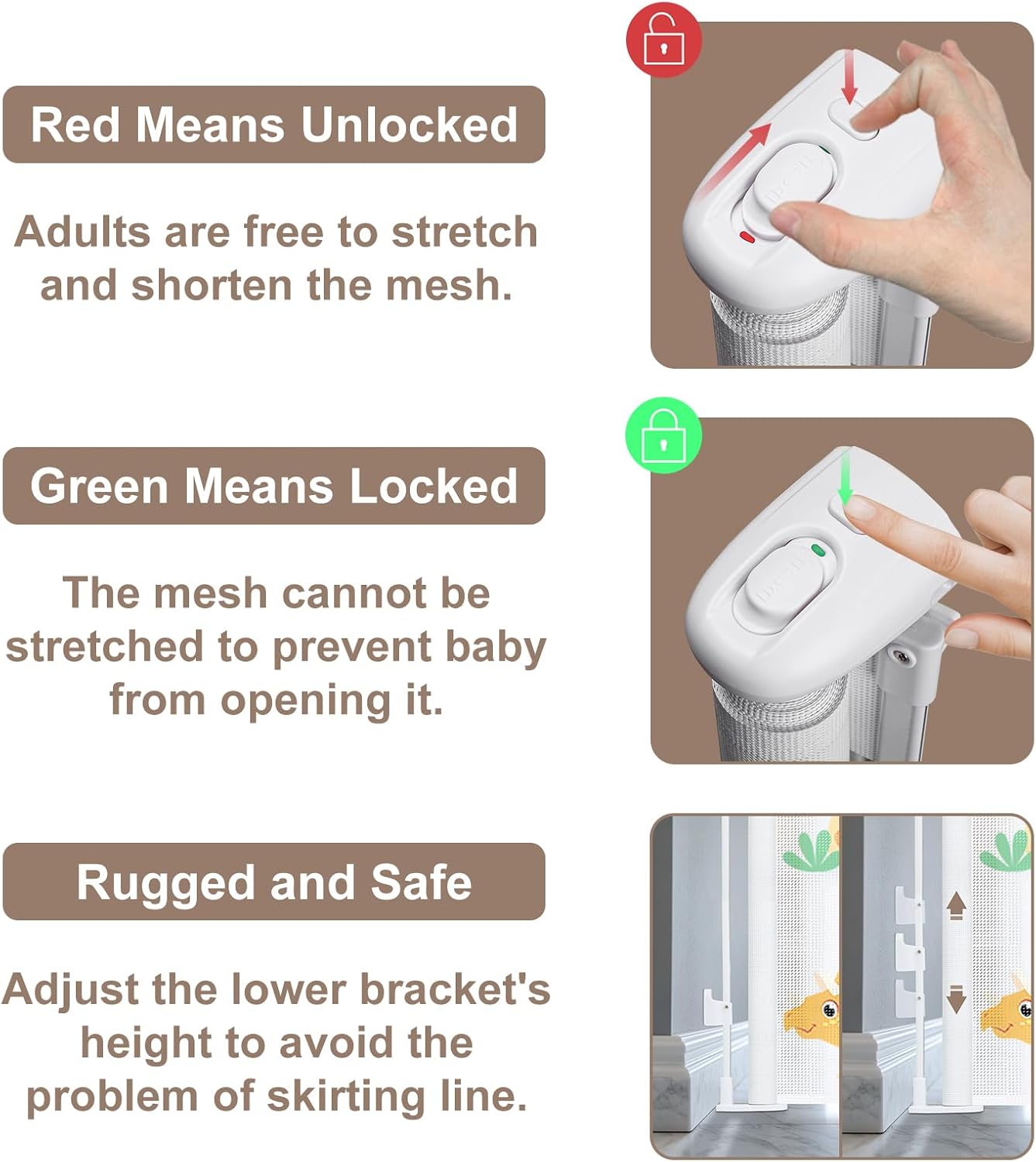 Red Means Unlocked

Adults are free to stretch and shorten the mesh.

Green Means Locked

The mesh cannot be stretched to prevent baby from opening it.

Rugged and Safe

Adjust the lower bracket's height to avoid the problem of skirting line.