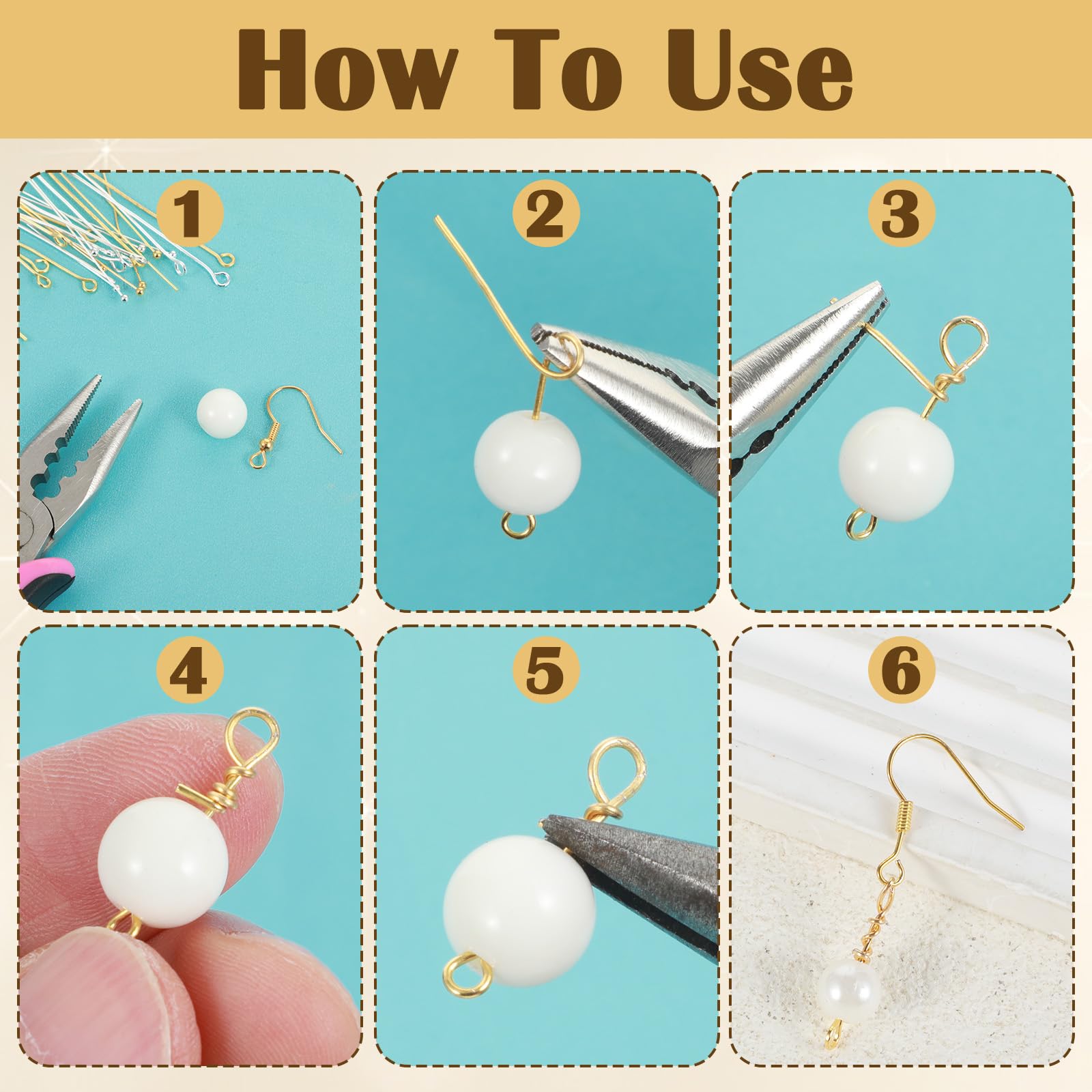 How To Use

1

2

3

4

5

6