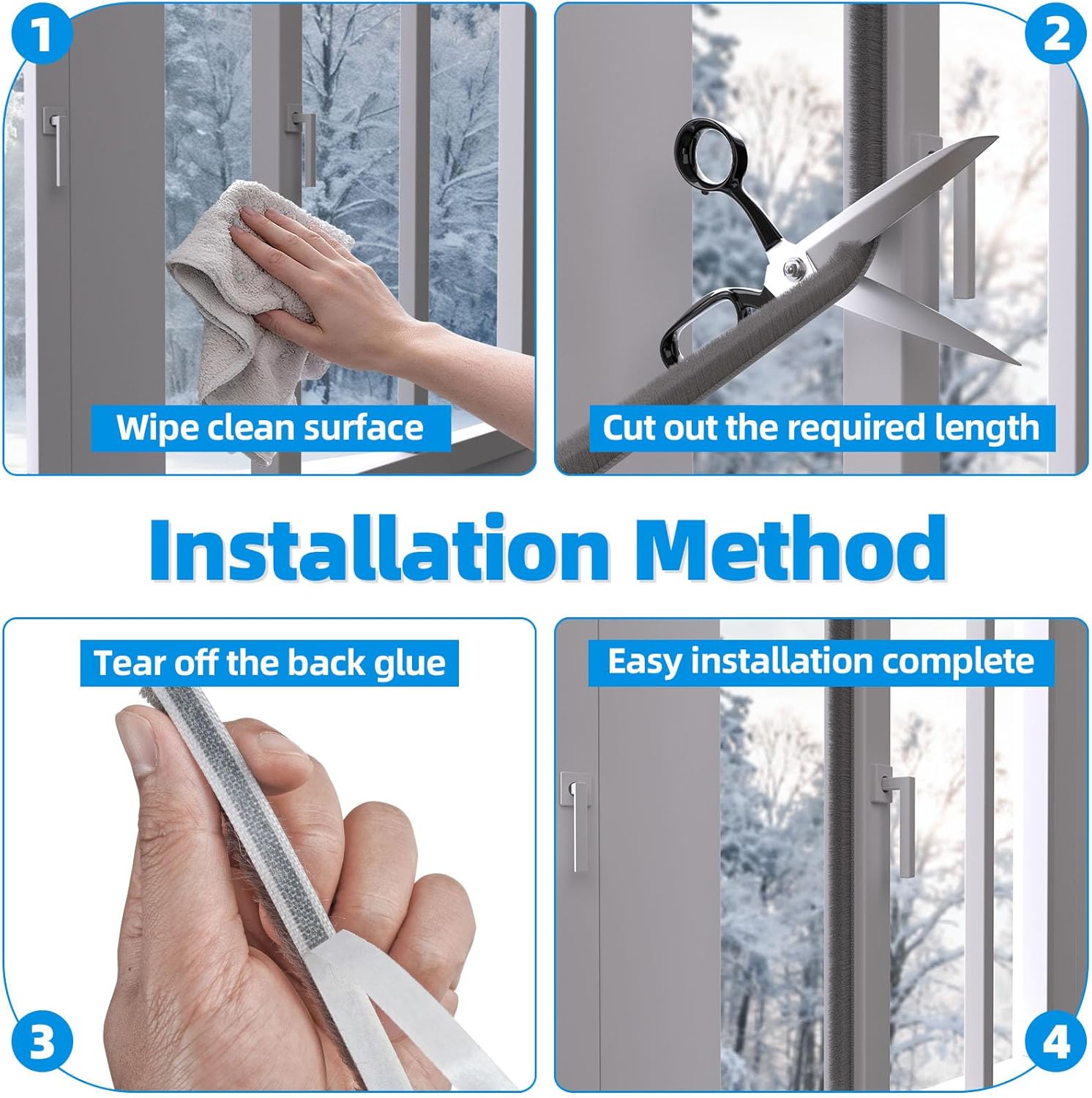 1

Wipe clean surface

2

Cut out the required length

Installation Method

Tear off the back glue

3

Easy installation complete

4